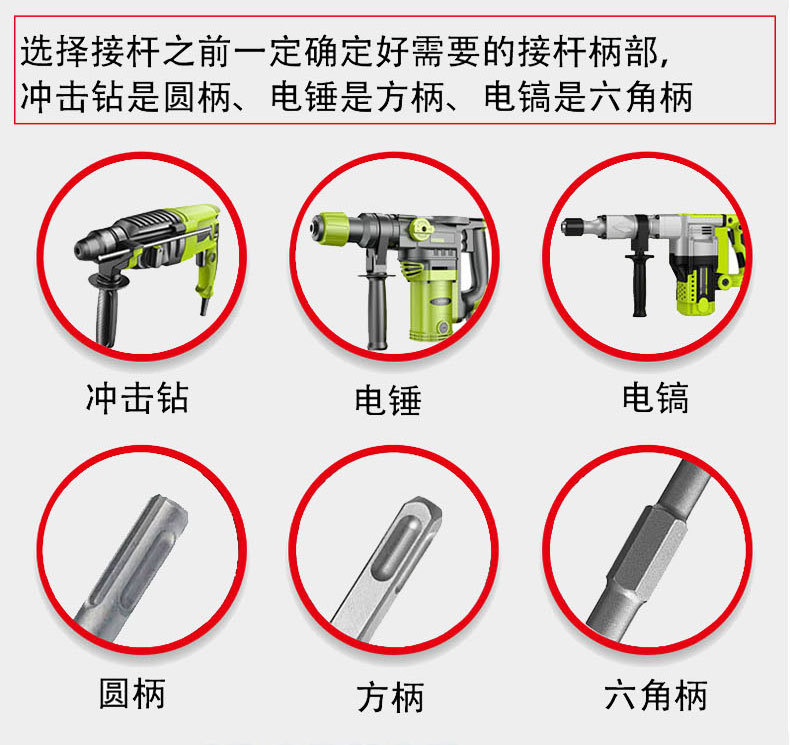 选择接杆之前一定确定好需要的接杆柄部,
冲击钻是圆柄、电锤是方柄、电镐是六角柄

冲击钻

电锤

电镐

圆柄

方柄

六角柄