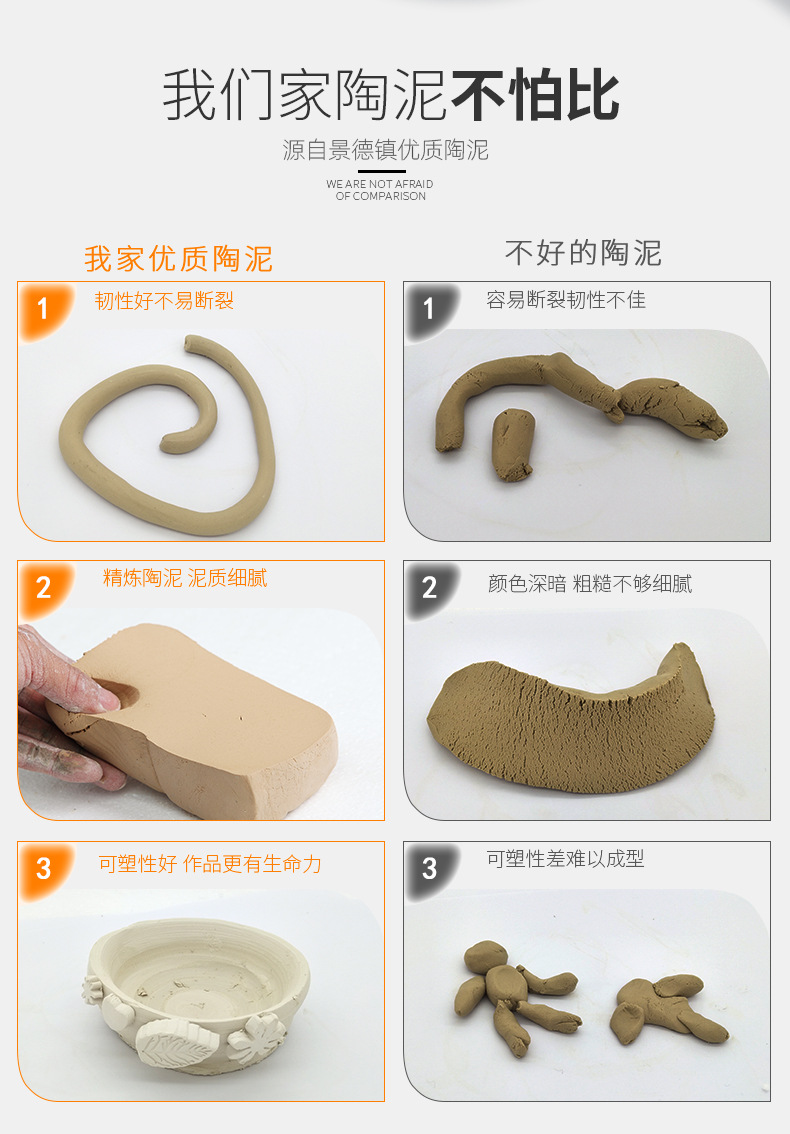 我们家陶泥不怕比

源自景德镇优质陶泥

WE ARE NOT AFRAID OF COMPARISON

我家优质陶泥

1 韧性好不易断裂

2 精炼陶泥 泥质细腻

3 可塑性好 作品更有生命力

不好的陶泥

1 容易断裂韧性不佳

2 颜色深暗 粗糙不够细腻

3 可塑性差难以成型