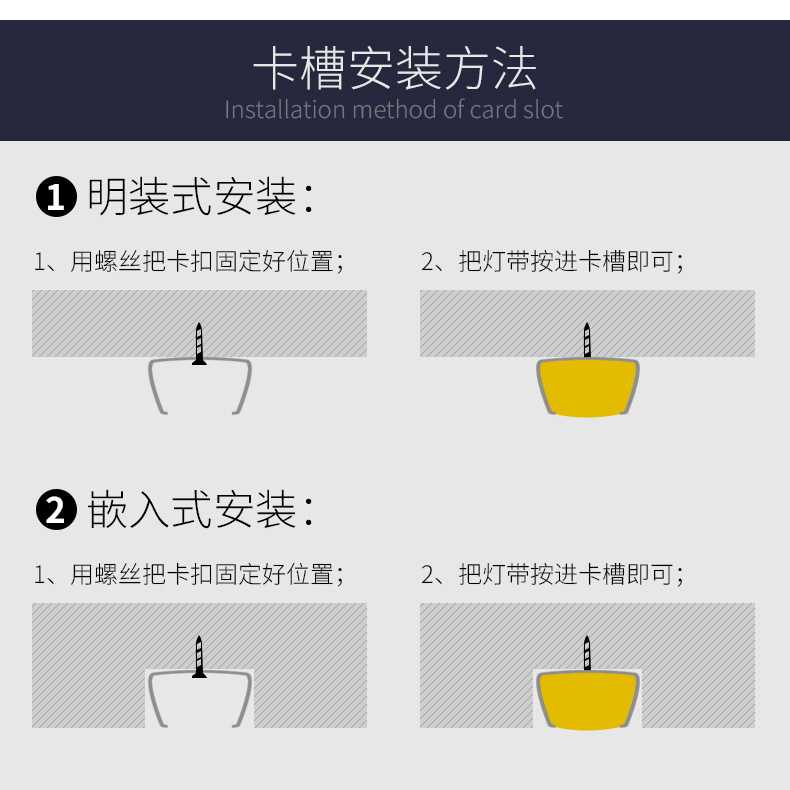 卡槽安装方法
Installation method of card slot

❶ 明装式安装：

1、用螺丝把卡扣固定好位置；

2、把灯带按进卡槽即可；

❷ 嵌入式安装：

1、用螺丝把卡扣固定好位置；

2、把灯带按进卡槽即可；