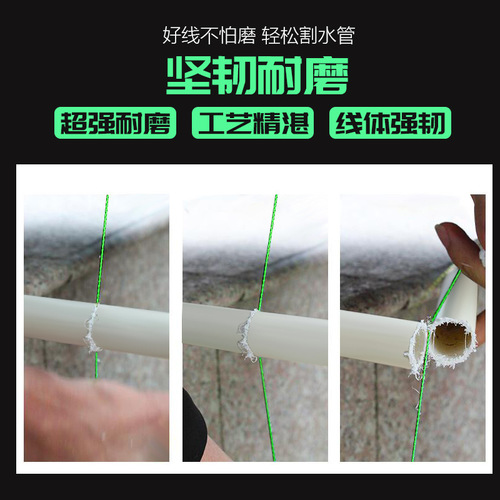 好线不怕磨 轻松割水管

坚韧耐磨

超强耐磨 工艺精湛 线体强韧