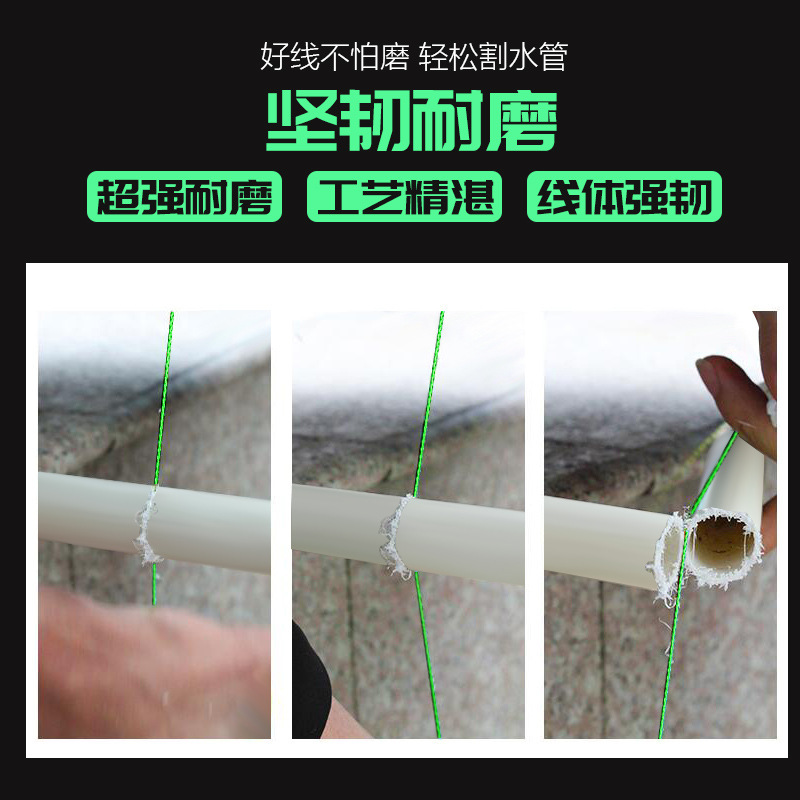 好线不怕磨 轻松割水管

坚韧耐磨

超强耐磨 工艺精湛 线体强韧