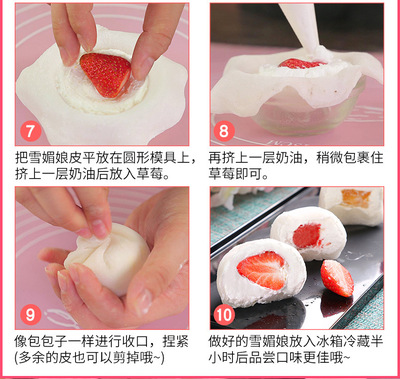 7

把雪媚娘皮平放在圆形模具上，挤上一层奶油后放入草莓。

8

再挤上一层奶油，稍微包裹住草莓即可。

9

像包包子一样进行收口，捏紧(多余的皮也可以剪掉哦~)

10

做好的雪媚娘放入冰箱冷藏半小时后品尝口味更佳哦~