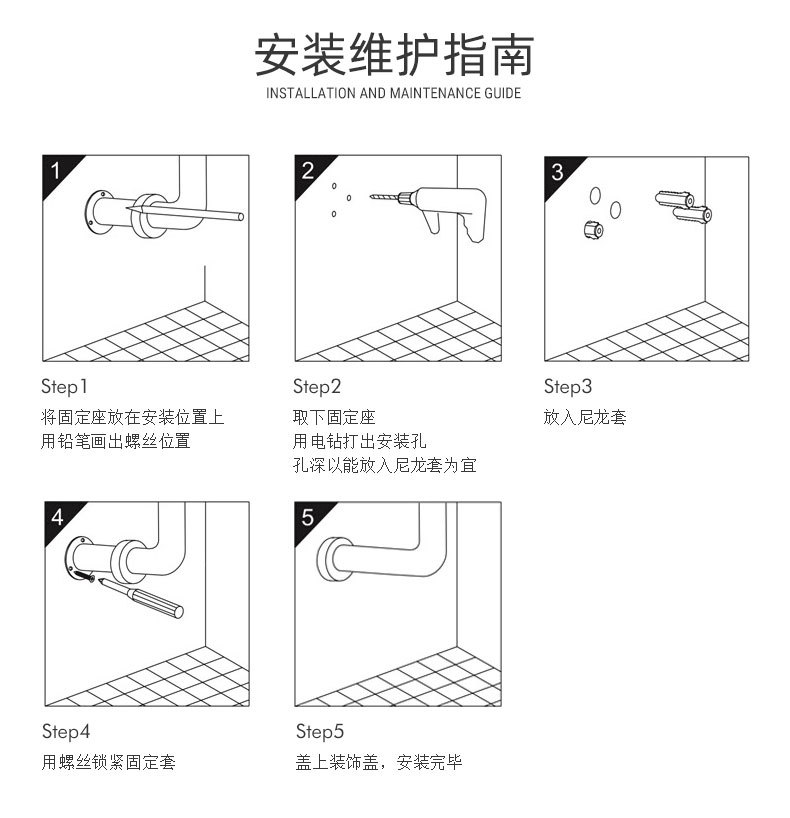 安装维护指南
INSTALLATION AND MAINTENANCE GUIDE

1

Step1
将固定座放在安装位置上
用铅笔画出螺丝位置

2

Step2
取下固定座
用电钻打出安装孔
孔深以能放入尼龙套为宜

3

Step3
放入尼龙套

4

Step4
用螺丝锁紧固定套

5

Step5
盖上装饰盖，安装完毕