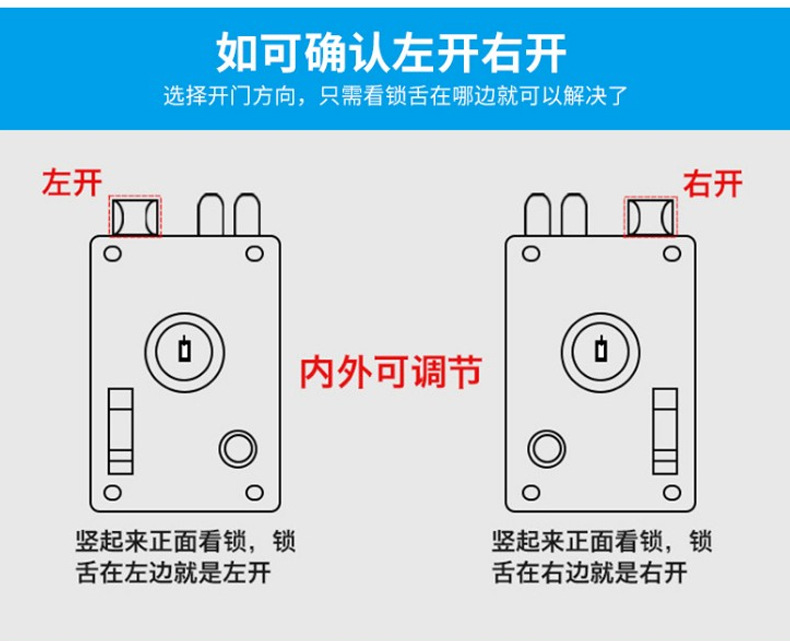 如可确认左开右开

选择开门方向，只需看锁舌在哪边就可以解决了

左开

右开

内外可调节

竖起来正面看锁，锁舌在左边就是左开

竖起来正面看锁，锁舌在右边就是右开