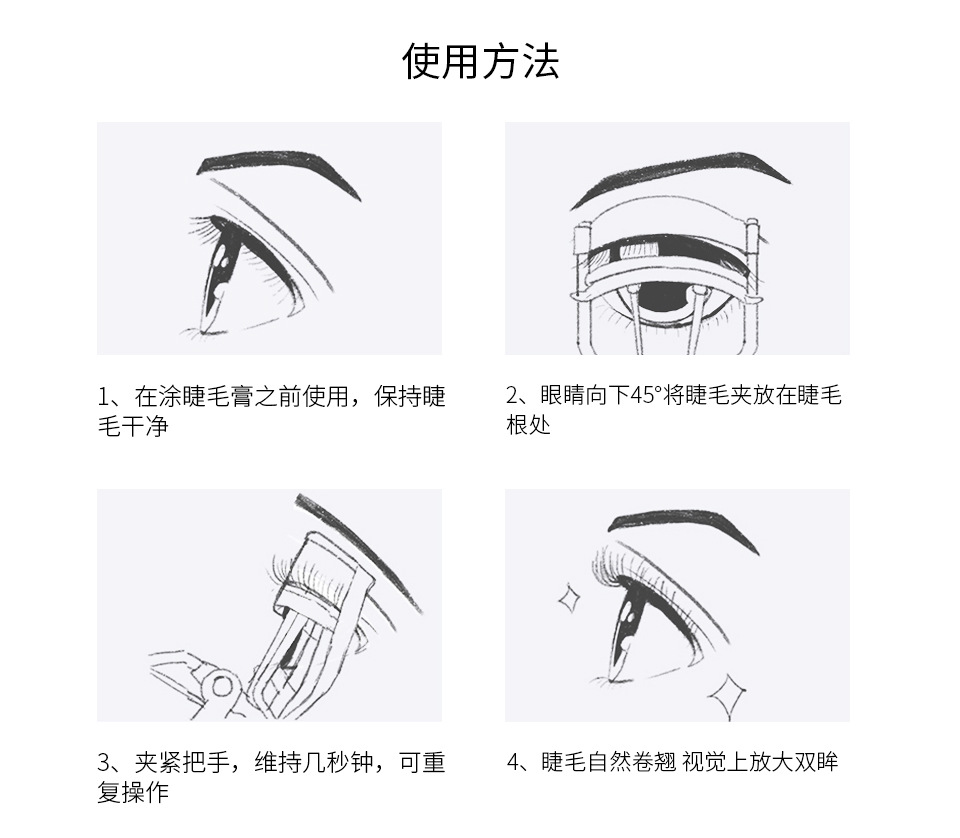 使用方法

1、在涂睫毛膏之前使用，保持睫毛干净

2、眼睛向下45°将睫毛夹放在睫毛根处

3、夹紧把手，维持几秒钟，可重复操作

4、睫毛自然卷翘 视觉上放大双眸