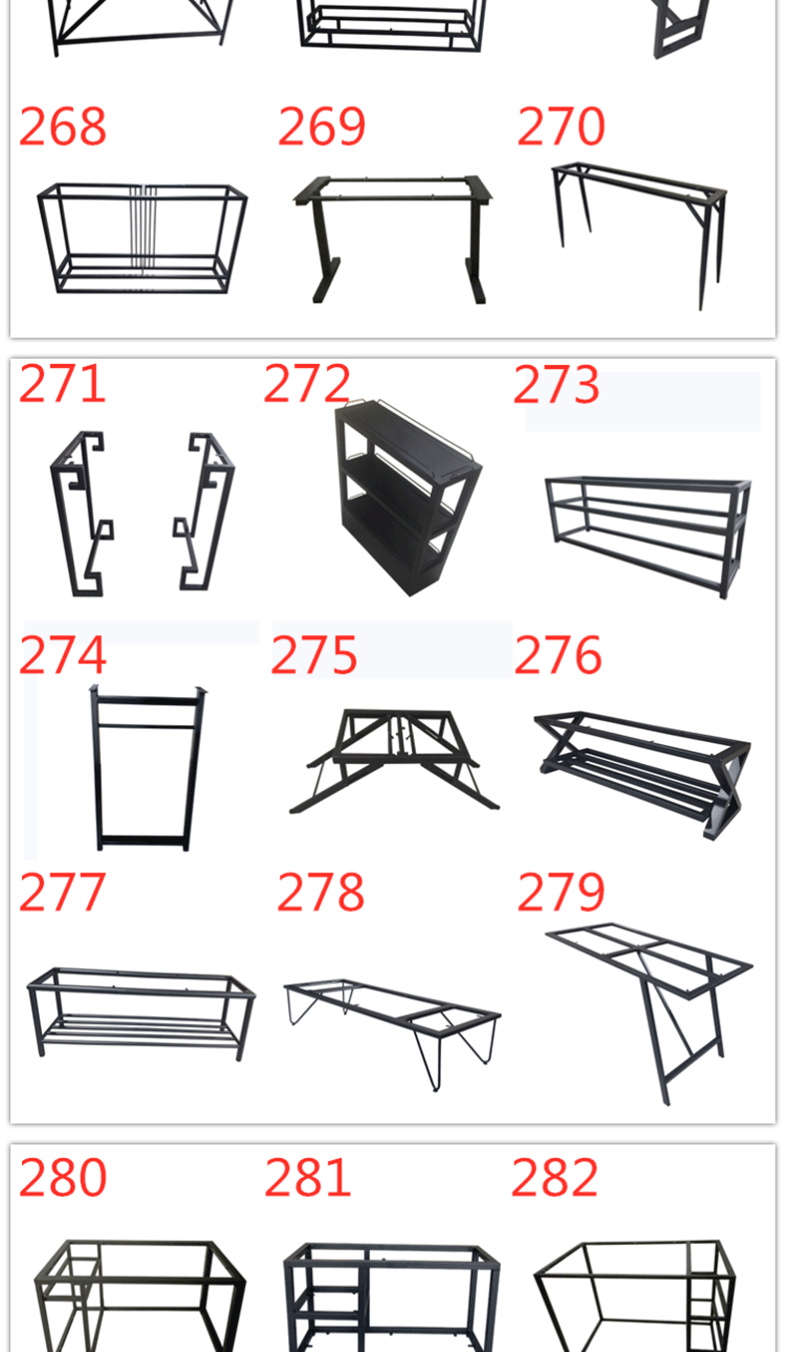 268

269

270

271

272

273

274

275

276

277

278

279

280

281

282