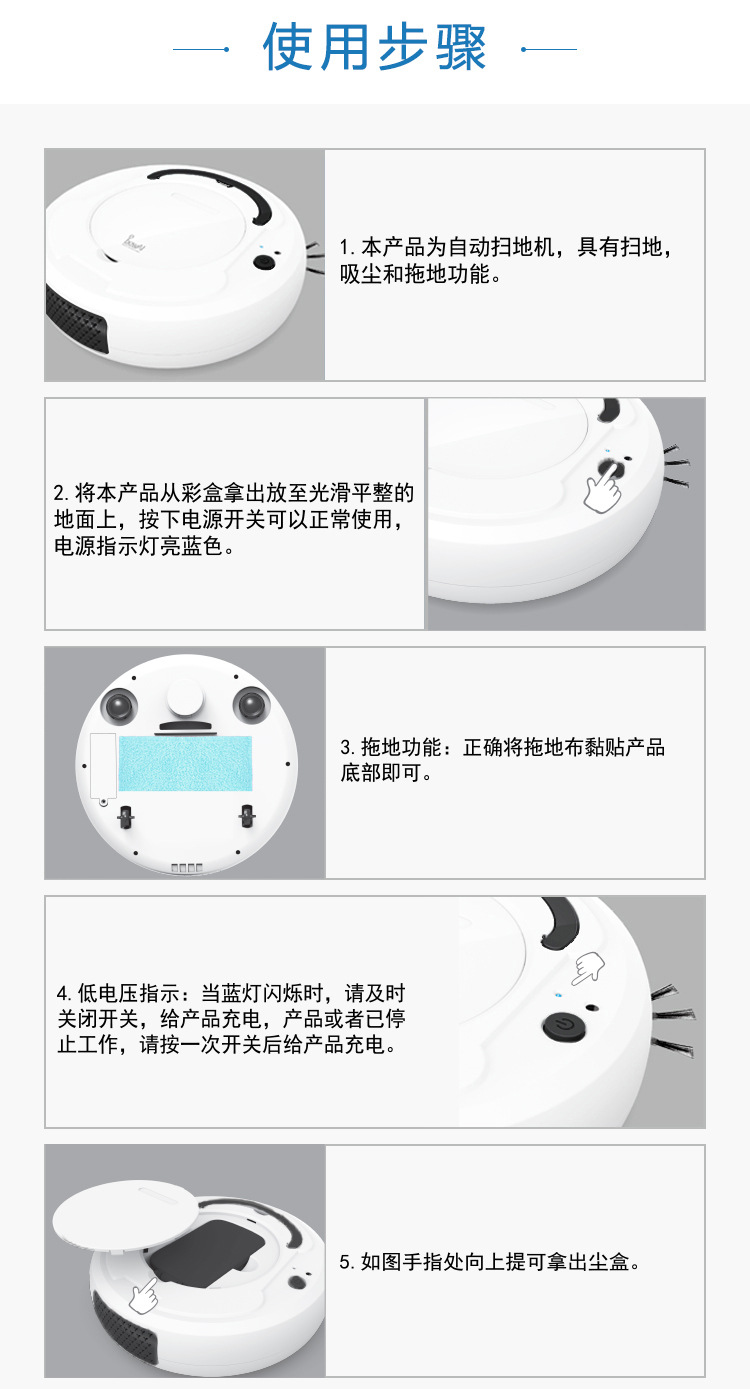 使用步骤

1. 本产品为自动扫地机，具有扫地，吸尘和拖地功能。

2. 将本产品从彩盒拿出放至光滑平整的地面上，按下电源开关可以正常使用，电源指示灯亮蓝色。

3. 拖地功能：正确将拖地布黏贴产品底部即可。

4. 低电压指示：当蓝灯闪烁时，请及时关闭开关，给产品充电，产品或者已停止工作，请按一次开关后给产品充电。

5. 如图手指处向上提可拿出尘盒。