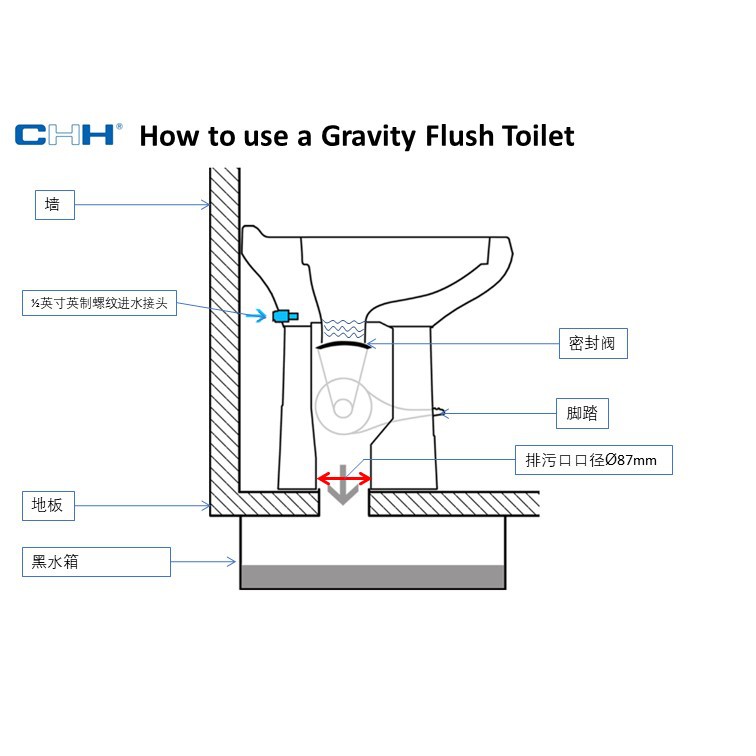 CHH® How to use a Gravity Flush Toilet

墙

½英寸英制螺纹进水接头

密封阀

脚踏

排污口口径Ø87mm

地板

黑水箱