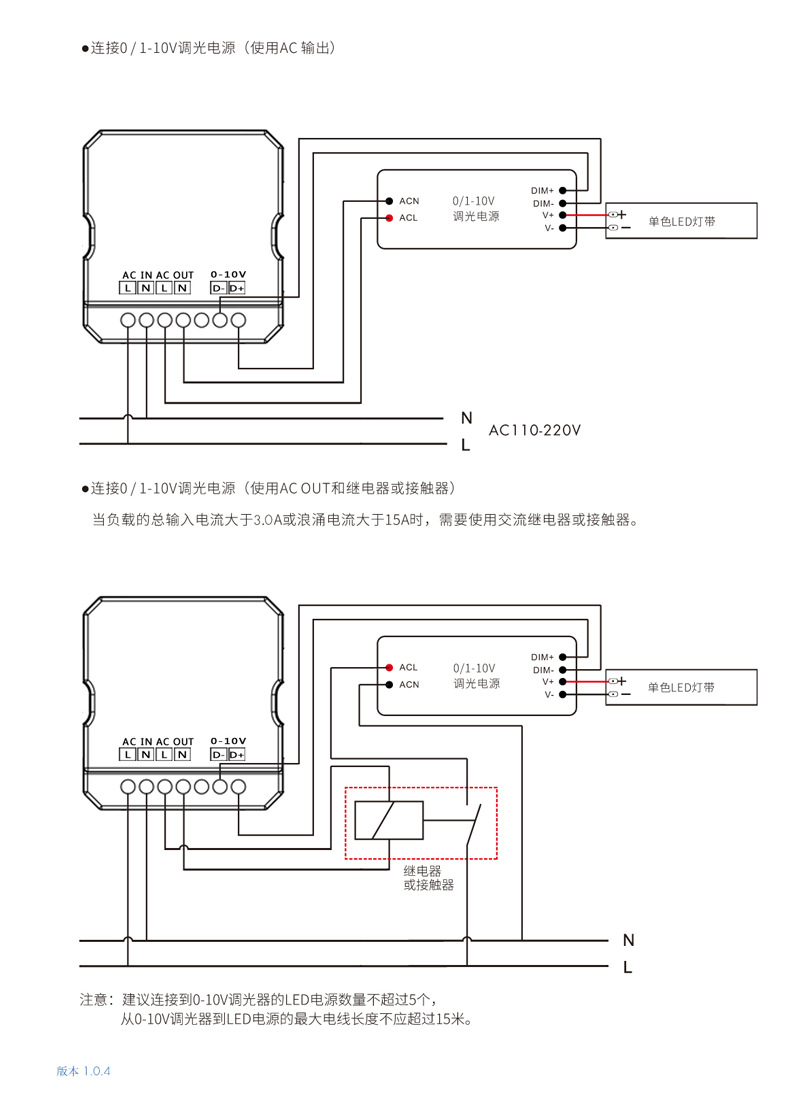 ●连接0 / 1-10V调光电源（使用AC 输出）

AC IN AC OUT 0-10V
L N L N D- D+

ACN
ACL
0/1-10V
调光电源
DIM+
DIM-
V+
V-
+
−
单色LED灯带

N
L
AC110-220V

●连接0 / 1-10V调光电源（使用AC OUT和继电器或接触器）

当负载的总输入电流大于3.0A或浪涌电流大于15A时，需要使用交流继电器或接触器。

AC IN AC OUT 0-10V
L N L N D- D+

ACL
ACN
0/1-10V
调光电源
DIM+
DIM-
V+
V-
+
−
单色LED灯带

继电器
或接触器

N
L

注意：建议连接到0-10V调光器的LED电源数量不超过5个，
从0-10V调光器到LED电源的最大电线长度不应超过15米。

版本 1.0.4