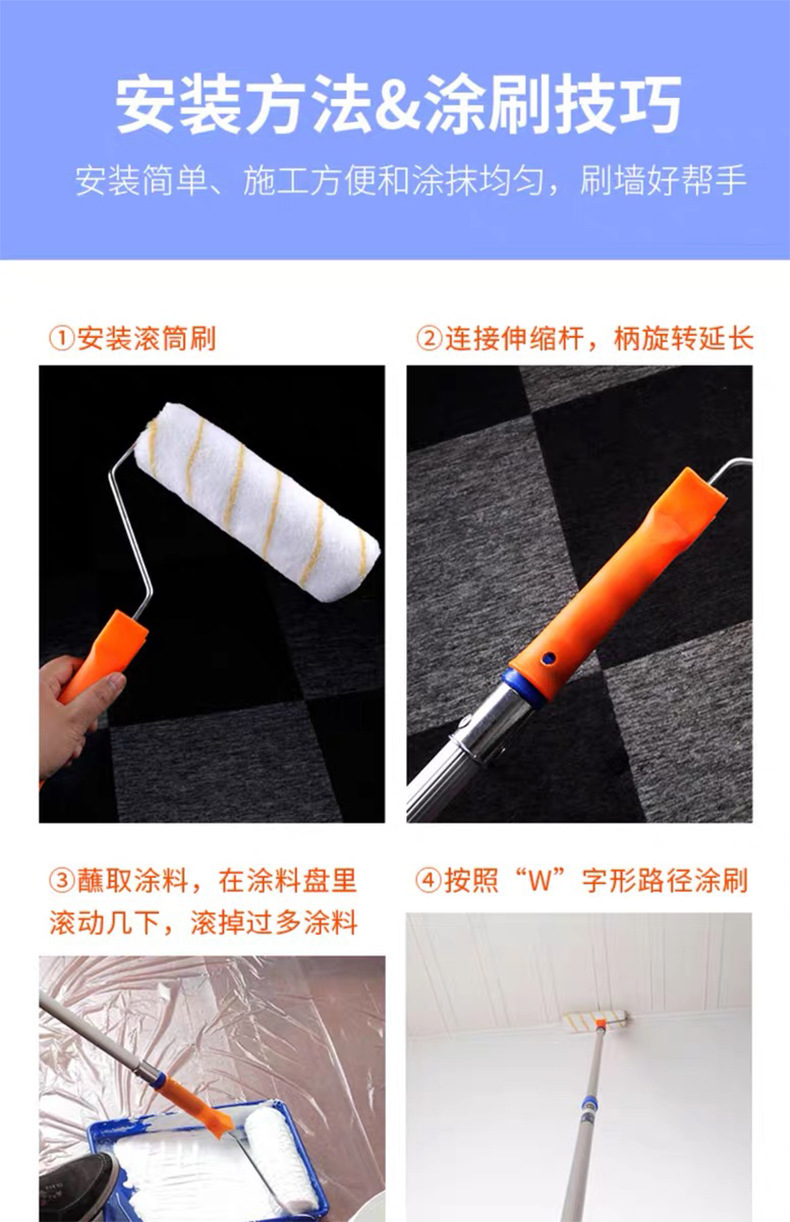 安装方法&涂刷技巧

安装简单、施工方便和涂抹均匀，刷墙好帮手

①安装滚筒刷

②连接伸缩杆，柄旋转延长

③蘸取涂料，在涂料盘里滚动几下，滚掉过多涂料

④按照“W”字形路径涂刷