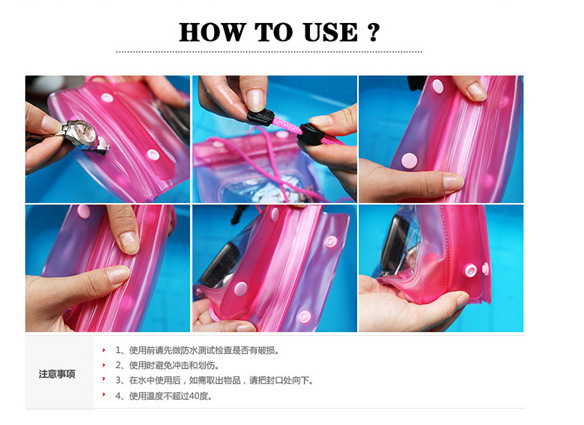 HOW TO USE ?

注意事项

1、使用前请先做防水测试检查是否有破损。
2、使用时避免冲击和划伤。
3、在水中使用后，如需取出物品，请把封口处向下。
4、使用温度不超过40度。