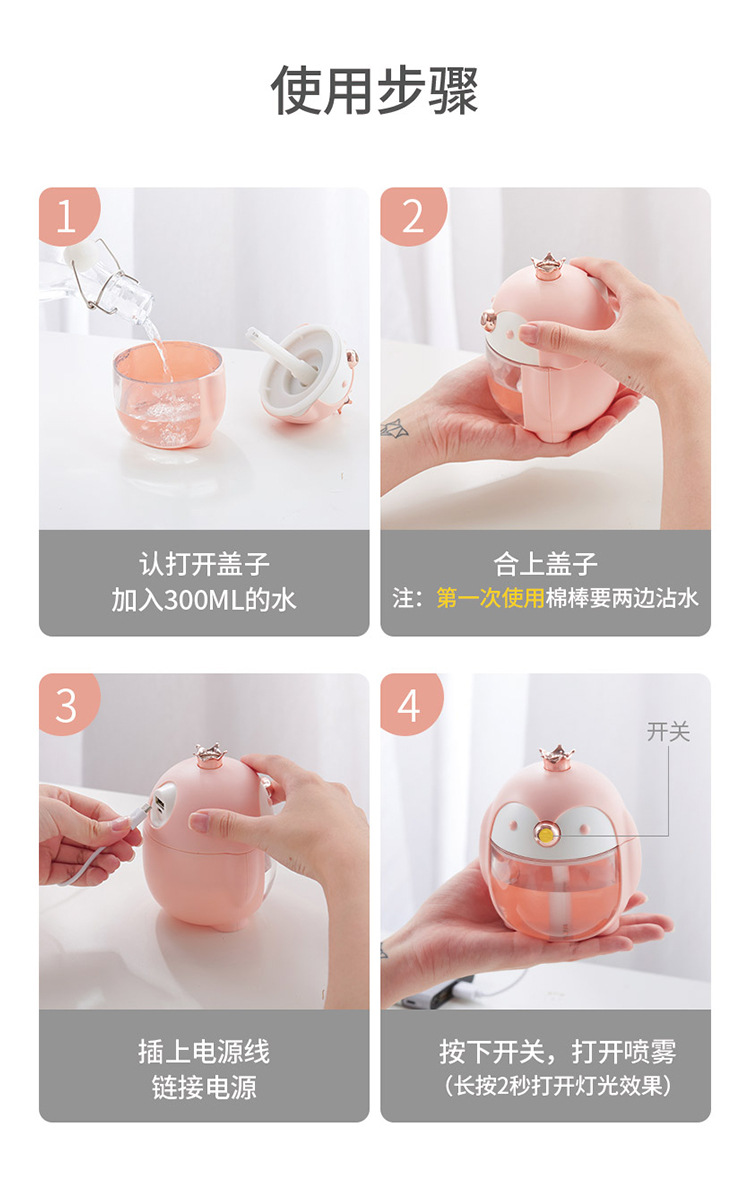 使用步骤

1

认打开盖子
加入300ML的水

2

合上盖子
注：第一次使用棉棒要两边沾水

3

插上电源线
链接电源

4

开关

按下开关，打开喷雾
（长按2秒打开灯光效果）