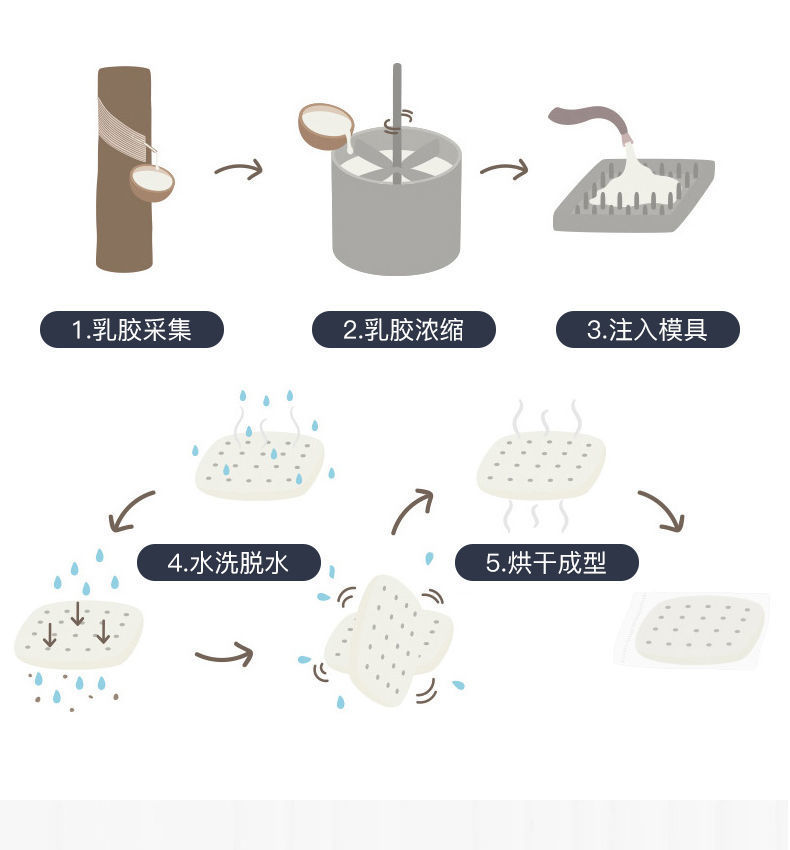 1.乳胶采集

2.乳胶浓缩

3.注入模具

4.水洗脱水

5.烘干成型