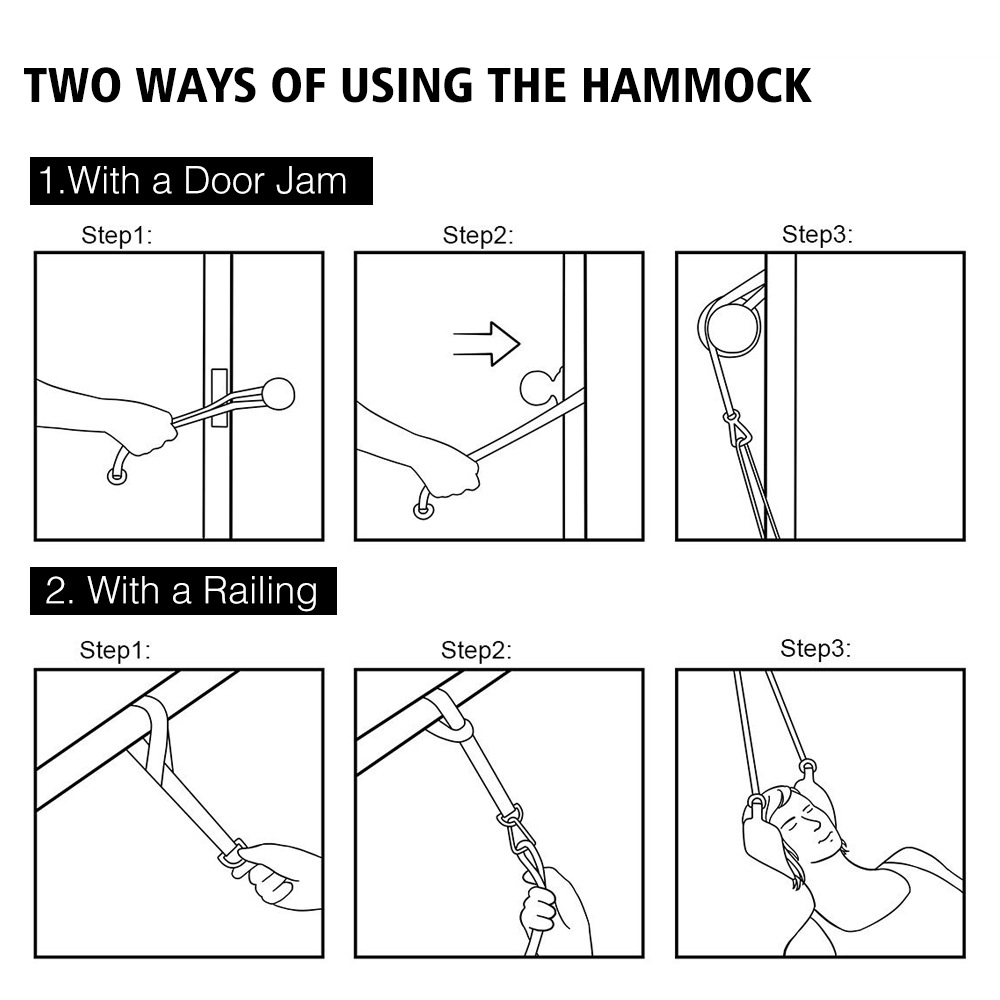 TWO WAYS OF USING THE HAMMOCK

1.With a Door Jam

Step1:

Step2:

Step3:

2. With a Railing

Step1:

Step2:

Step3: