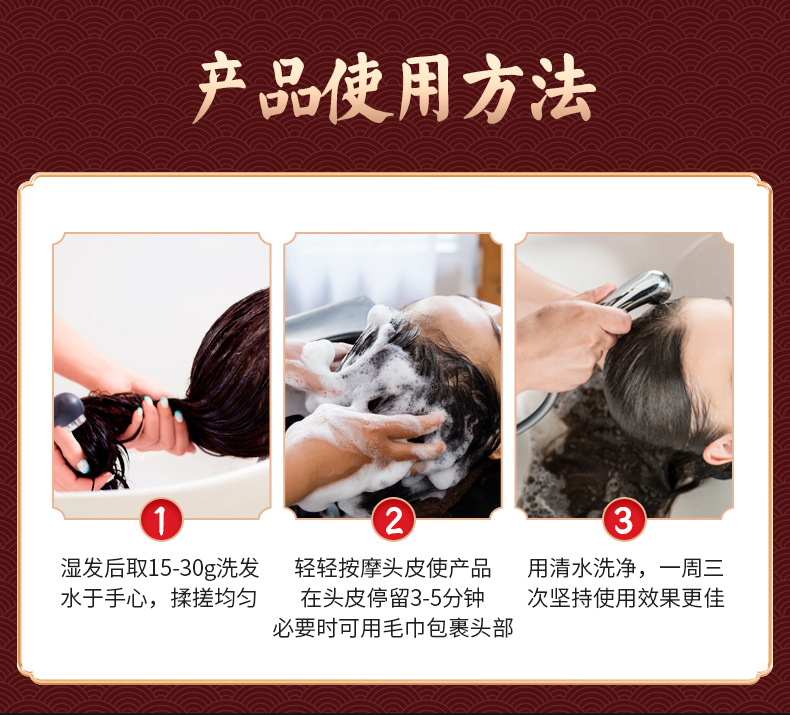 产品使用方法

1
湿发后取15-30g洗发水于手心，揉搓均匀

2
轻轻按摩头皮使产品在头皮停留3-5分钟
必要时可用毛巾包裹头部

3
用清水洗净，一周三次坚持使用效果更佳