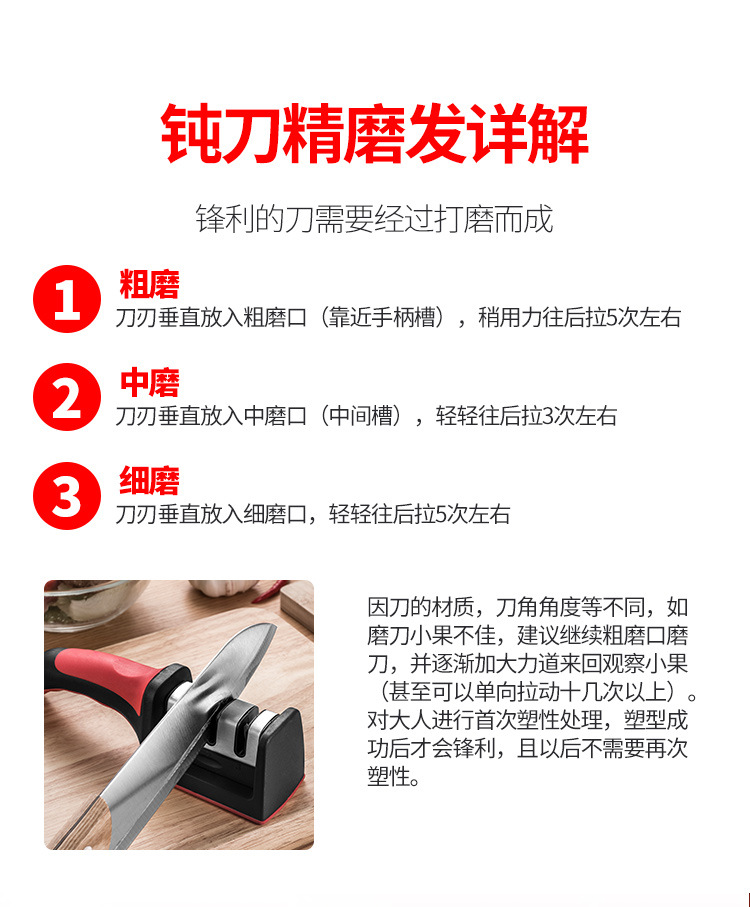 钝刀精磨发详解

锋利的刀需要经过打磨而成

1
粗磨
刀刃垂直放入粗磨口（靠近手柄槽），稍用力往后拉5次左右

2
中磨
刀刃垂直放入中磨口（中间槽），轻轻往后拉3次左右

3
细磨
刀刃垂直放入细磨口，轻轻往后拉5次左右

因刀的材质，刀角角度等不同，如磨刀小果不佳，建议继续粗磨口磨刀，并逐渐加大力道来回观察小果（甚至可以单向拉动十几次以上）。对大人进行首次塑性处理，塑型成功后才会锋利，且以后不需要再次塑性。