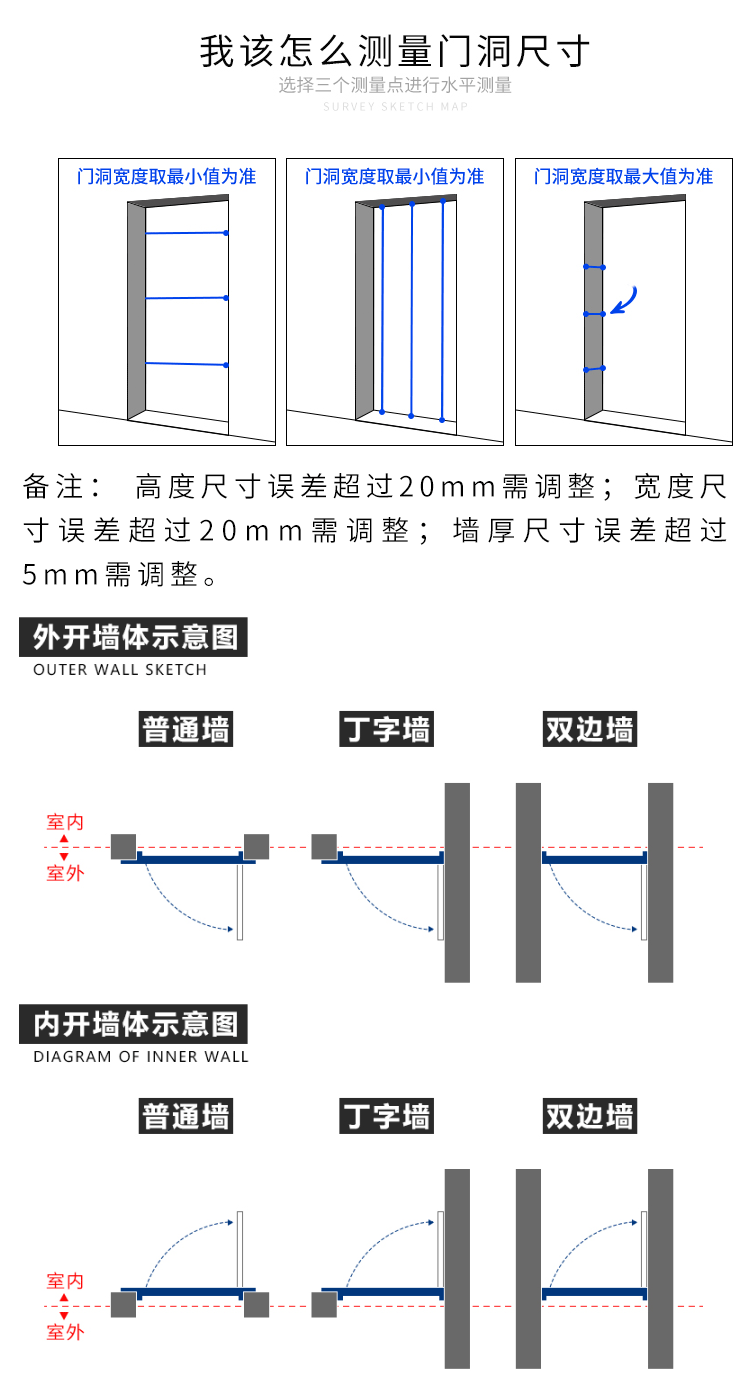 我该怎么测量门洞尺寸
选择三个测量点进行水平测量
SURVEY SKETCH MAP

门洞宽度取最小值为准

门洞宽度取最小值为准

门洞宽度取最大值为准

备注： 高度尺寸误差超过20mm需调整；宽度尺寸误差超过20mm需调整；墙厚尺寸误差超过5mm需调整。

外开墙体示意图
OUTER WALL SKETCH

普通墙

丁字墙

双边墙

室内
室外

内开墙体示意图
DIAGRAM OF INNER WALL

普通墙

丁字墙

双边墙

室内
室外