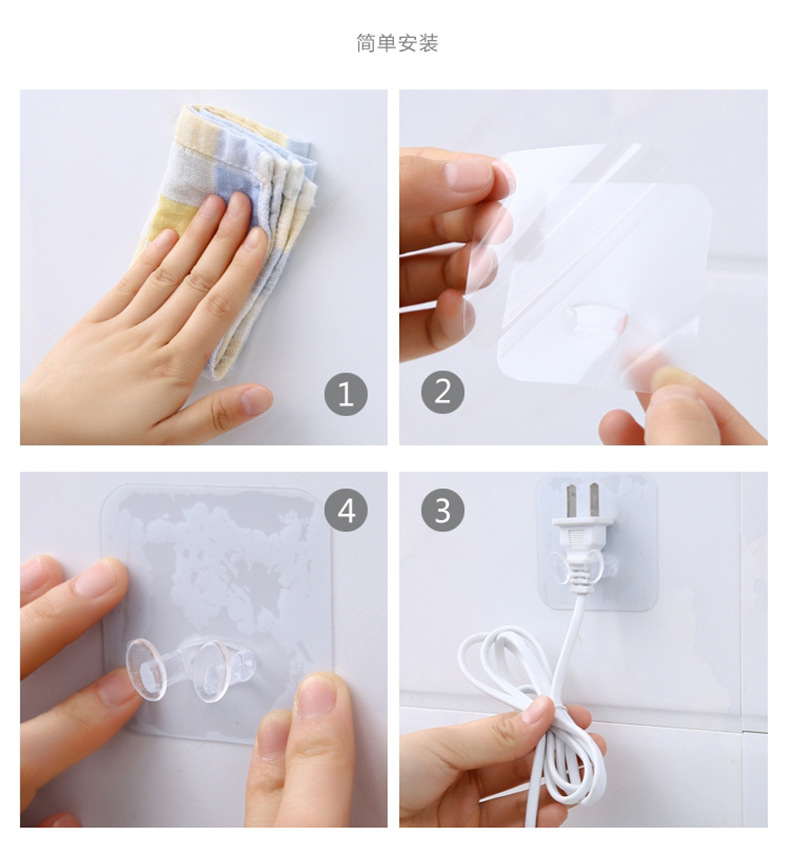 简单安装

1

2

4

3