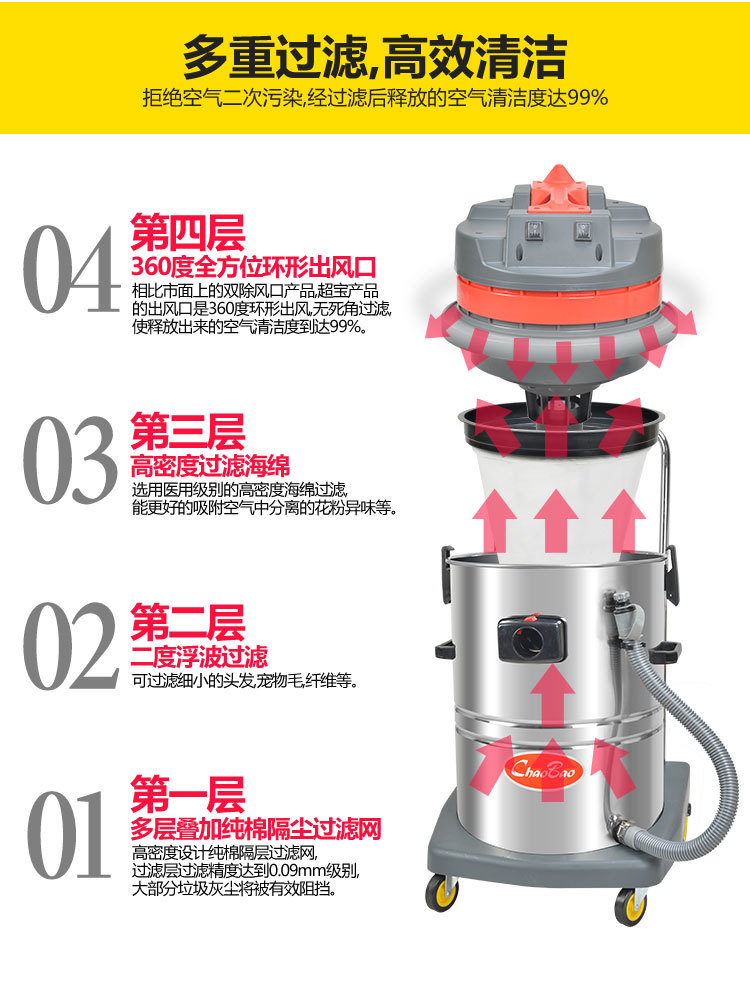 多重过滤,高效清洁
拒绝空气二次污染,经过滤后释放的空气清洁度达99%

04
第四层
360度全方位环形出风口
相比市面上的双除风口产品,超宝产品的出风口是360度环形出风,无死角过滤,使释放出来的空气清洁度到达99%。

03
第三层
高密度过滤海绵
选用医用级别的高密度海绵过滤,能更好的吸附空气中分离的花粉异味等。

02
第二层
二度浮波过滤
可过滤细小的头发,宠物毛,纤维等。

01
第一层
多层叠加纯棉隔尘过滤网
高密度设计纯棉隔层过滤网,过滤层过滤精度达到0.09mm级别,大部分垃圾灰尘将被有效阻挡。

ChaoBao