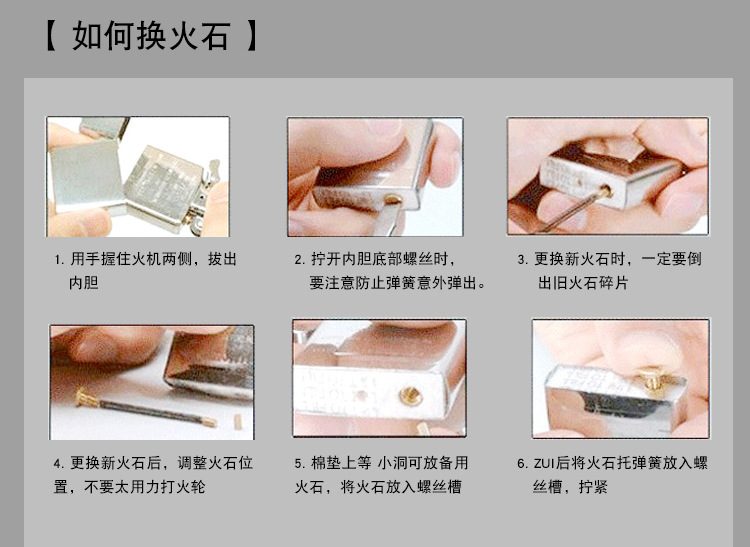 【 如何换火石 】

1. 用手握住火机两侧，拔出内胆

2. 拧开内胆底部螺丝时，要注意防止弹簧意外弹出。

3. 更换新火石时，一定要倒出旧火石碎片

4. 更换新火石后，调整火石位置，不要太用力打火轮

5. 棉垫上等 小洞可放备用火石，将火石放入螺丝槽

6. ZUI后将火石托弹簧放入螺丝槽，拧紧