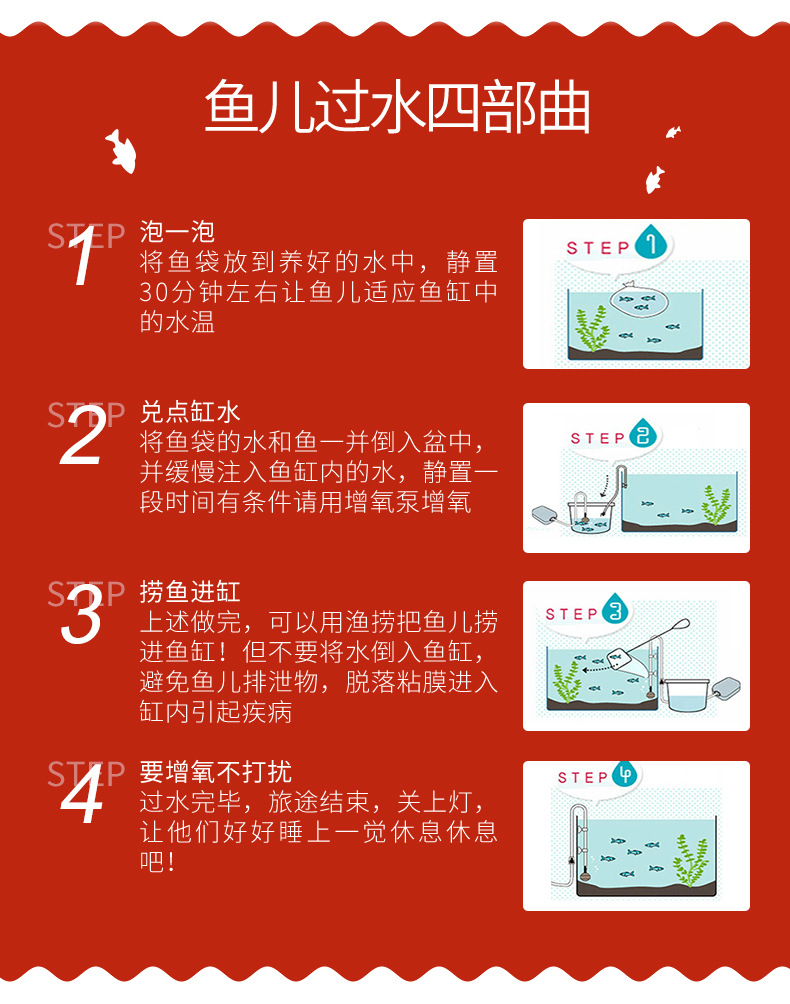 鱼儿过水四部曲

STEP 1
泡一泡
将鱼袋放到养好的水中，静置30分钟左右让鱼儿适应鱼缸中的水温

STEP 1

STEP 2
兑点缸水
将鱼袋的水和鱼一并倒入盆中，并缓慢注入鱼缸内的水，静置一段时间有条件请用增氧泵增氧

STEP 2

STEP 3
捞鱼进缸
上述做完，可以用渔捞把鱼儿捞进鱼缸！但不要将水倒入鱼缸，避免鱼儿排泄物，脱落粘膜进入缸内引起疾病

STEP 3

STEP 4
要增氧不打扰
过水完毕，旅途结束，关上灯，让他们好好睡上一觉休息休息吧！

STEP 4