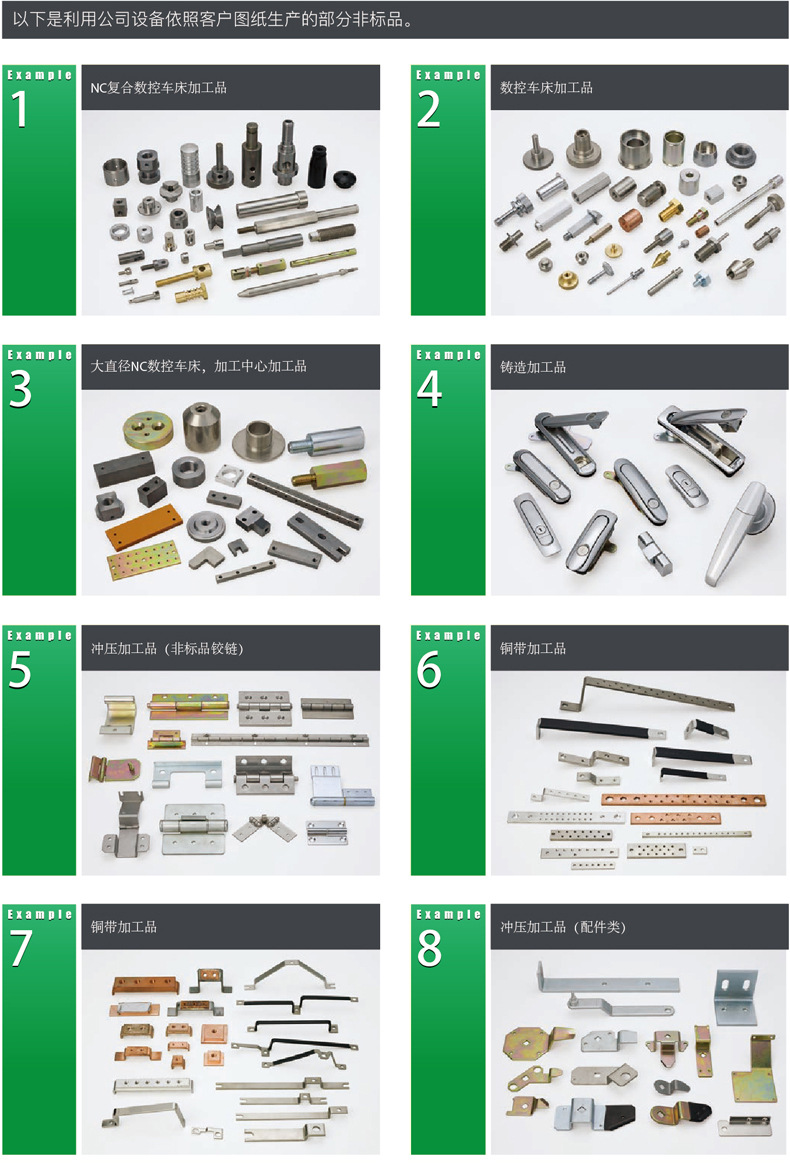 以下是利用公司设备依照客户图纸生产的部分非标品。

Example
1
NC复合数控车床加工品

Example
2
数控车床加工品

Example
3
大直径NC数控车床，加工中心加工品

Example
4
铸造加工品

Example
5
冲压加工品（非标品铰链）

Example
6
铜带加工品

Example
7
铜带加工品

Example
8
冲压加工品（配件类）