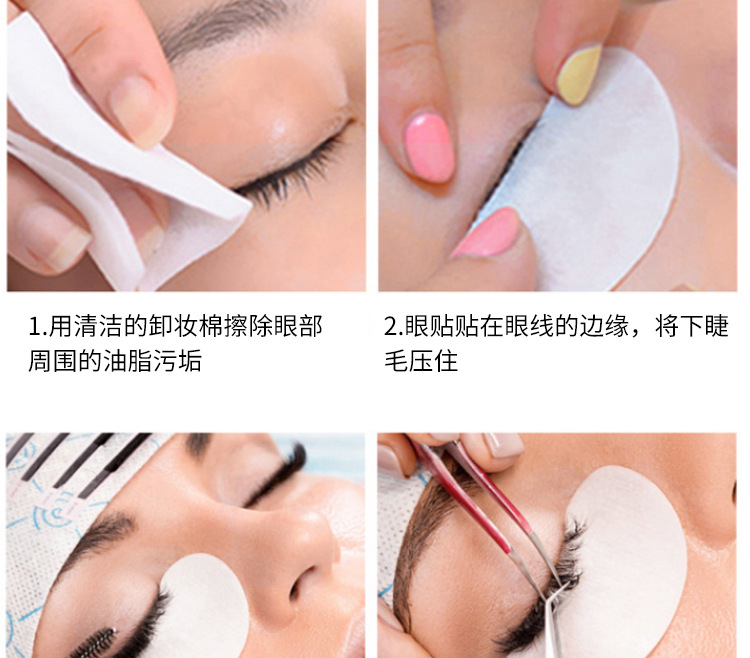 1.用清洁的卸妆棉擦除眼部周围的油脂污垢

2.眼贴贴在眼线的边缘，将下睫毛压住