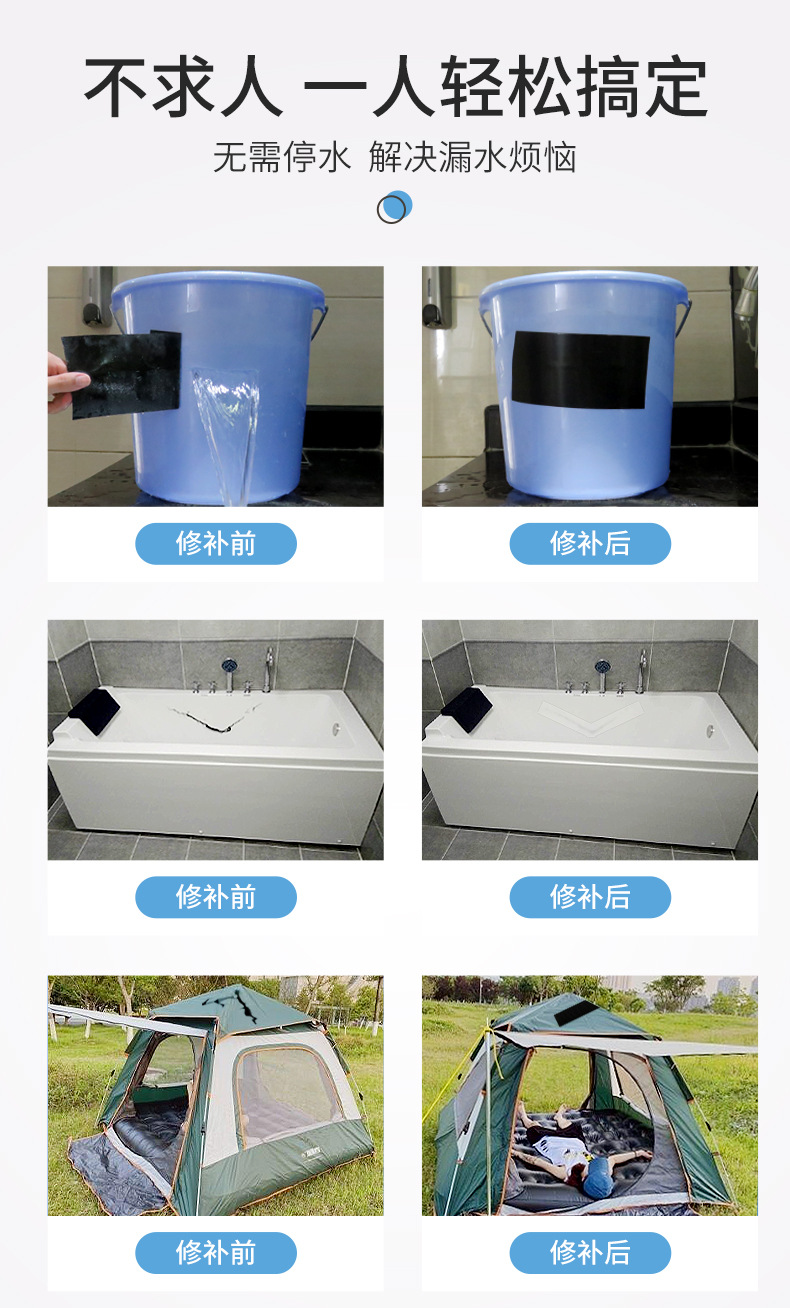 不求人 一人轻松搞定

无需停水 解决漏水烦恼

修补前

修补后

修补前

修补后

修补前

修补后