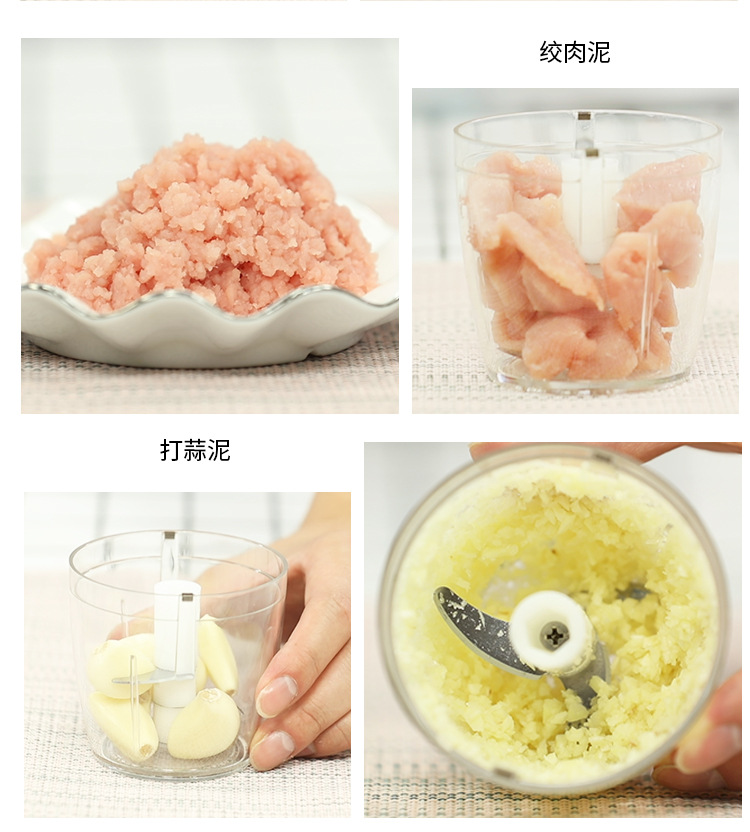 绞肉泥

打蒜泥