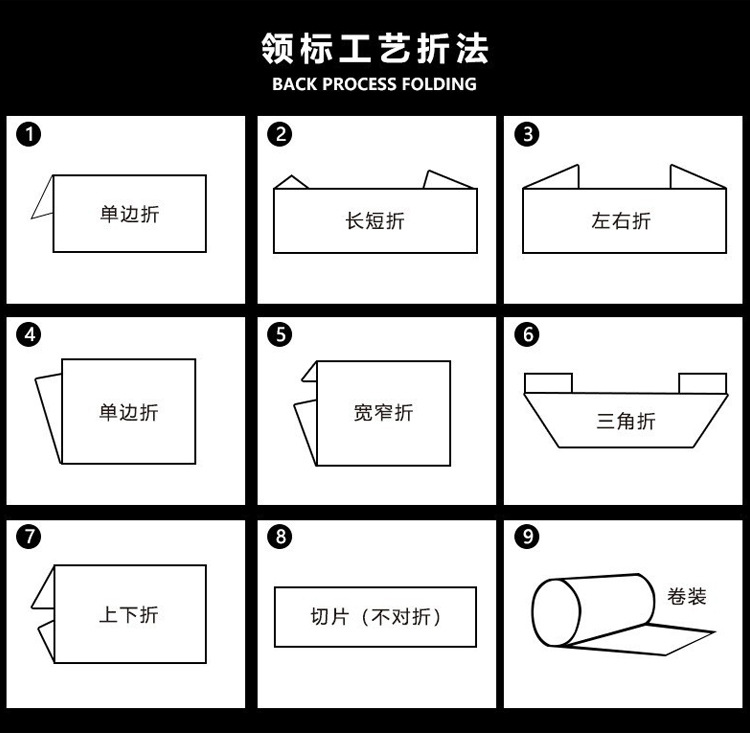 领标工艺折法

BACK PROCESS FOLDING

1
单边折

2
长短折

3
左右折

4
单边折

5
宽窄折

6
三角折

7
上下折

8
切片（不对折）

9
卷装