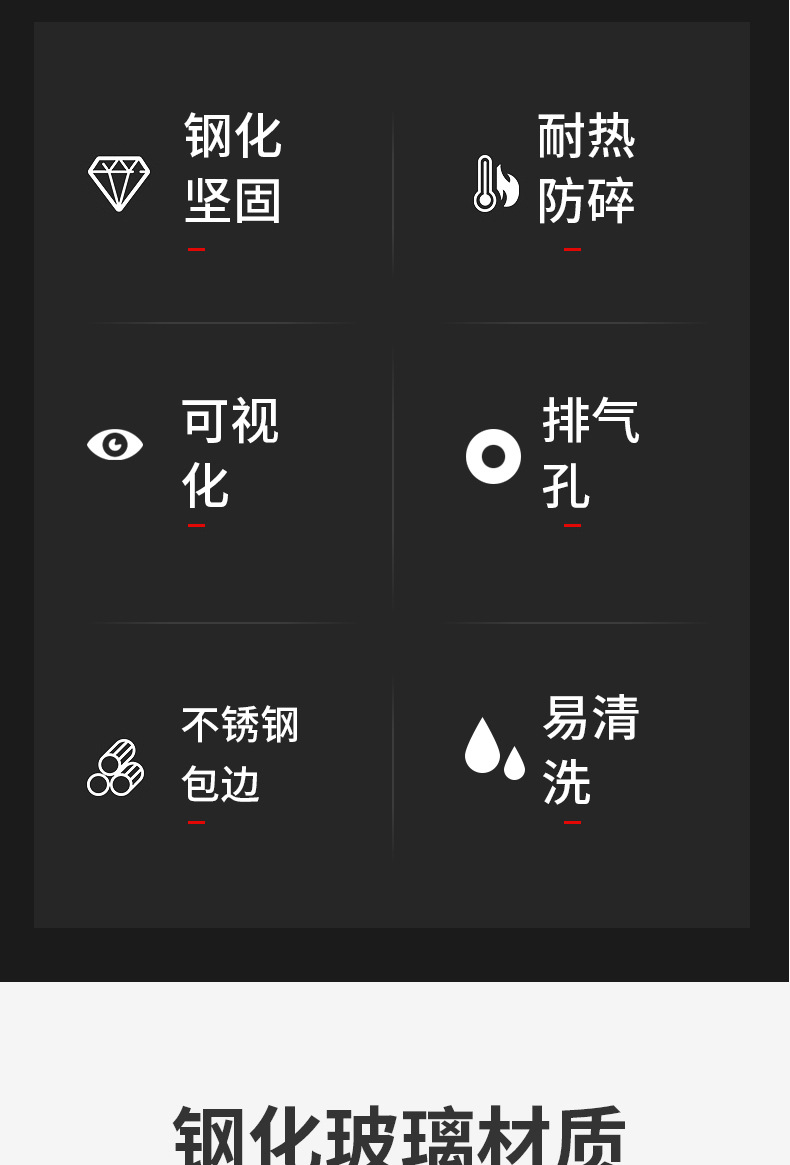 钢化
坚固

耐热
防碎

可视
化

排气
孔

不锈钢
包边

易清
洗

钢化玻璃材质