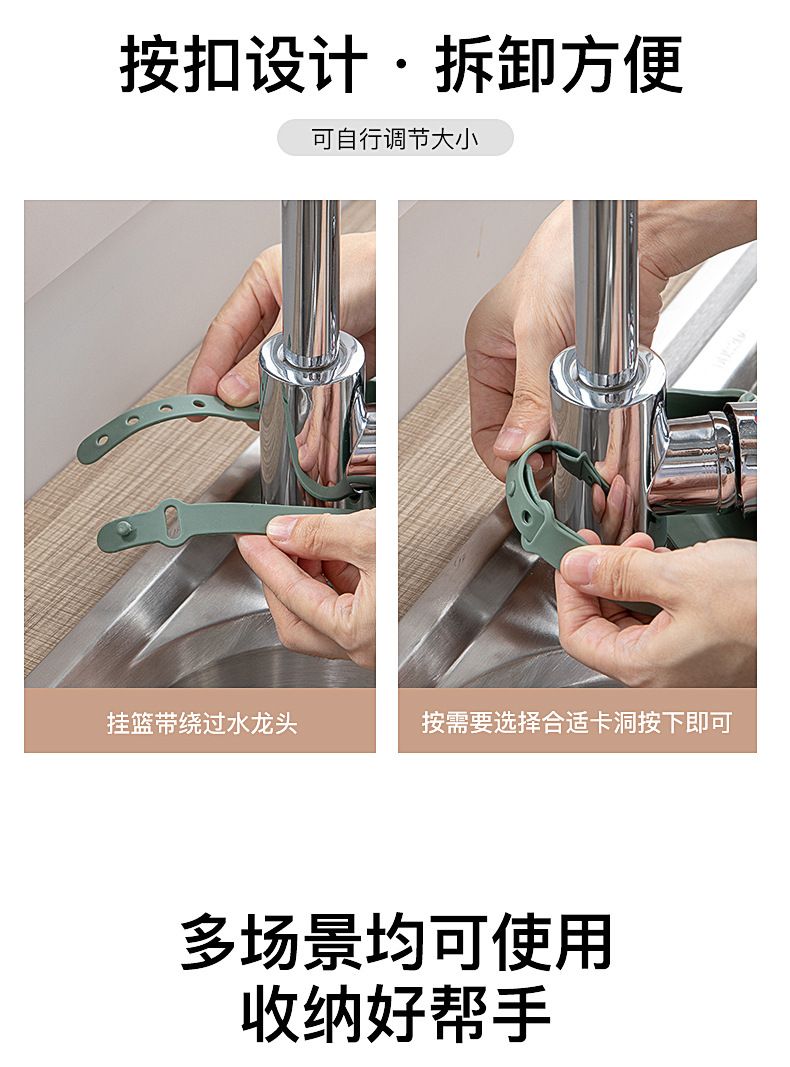 按扣设计 · 拆卸方便

可自行调节大小

挂篮带绕过水龙头

按需要选择合适卡洞按下即可

多场景均可使用
收纳好帮手