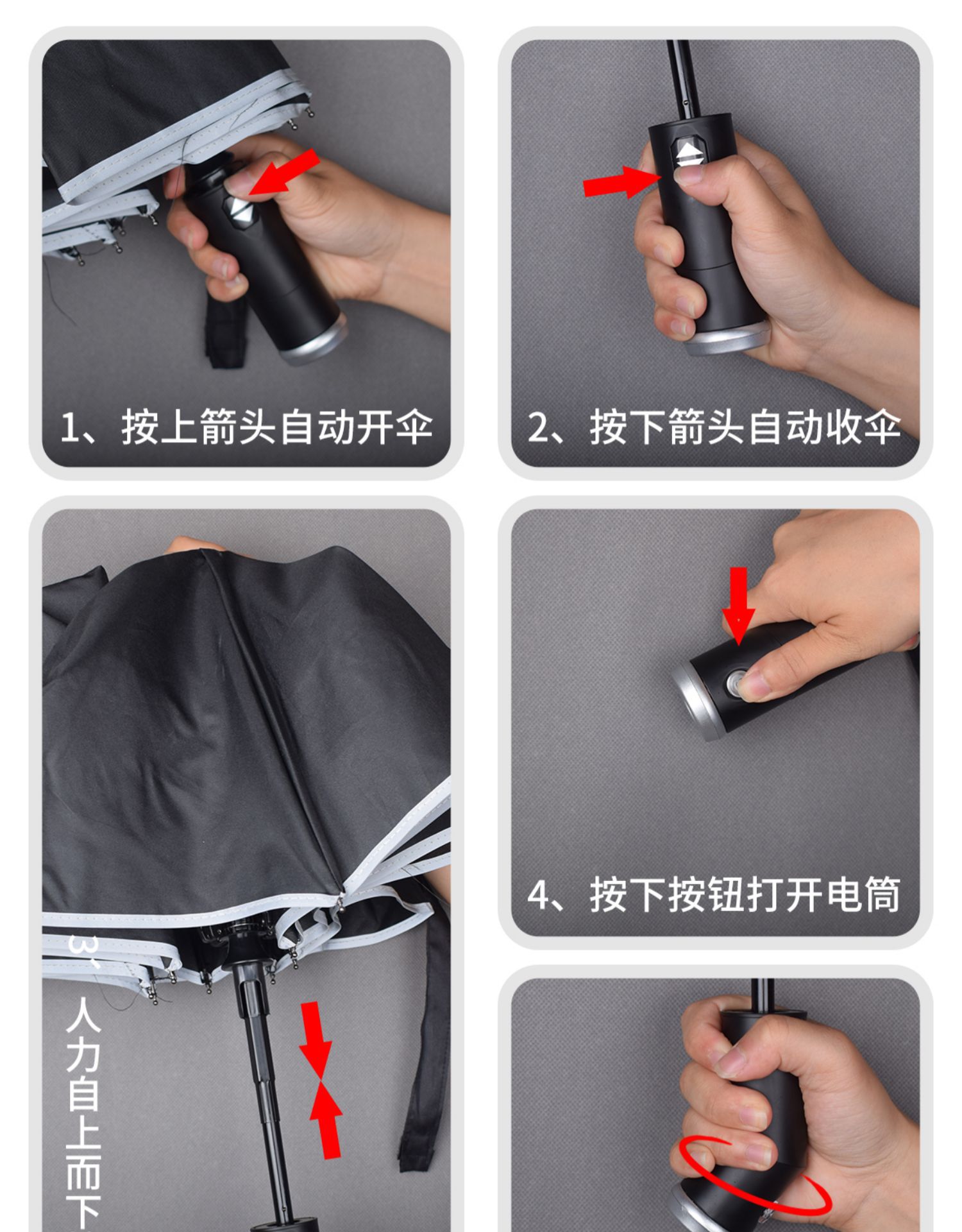 1、按上箭头自动开伞

2、按下箭头自动收伞

3、人力自上而下

4、按下按钮打开电筒