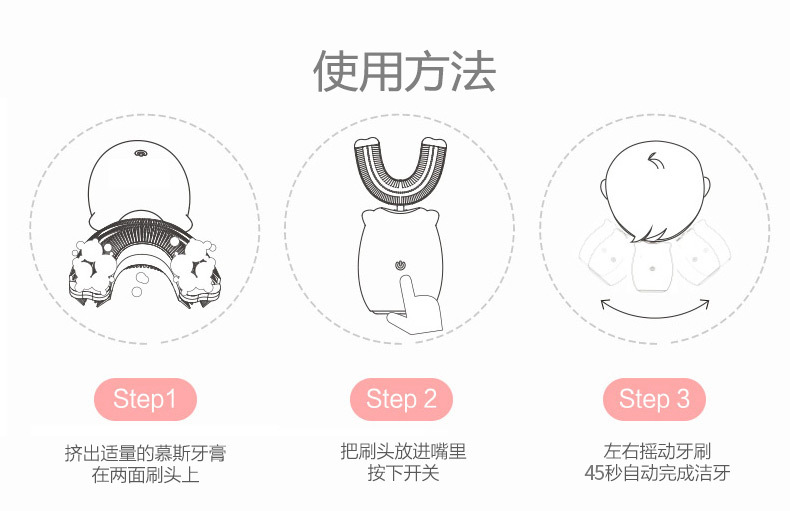 使用方法

Step1

挤出适量的慕斯牙膏
在两面刷头上

Step 2

把刷头放进嘴里
按下开关

Step 3

左右摇动牙刷
45秒自动完成洁牙