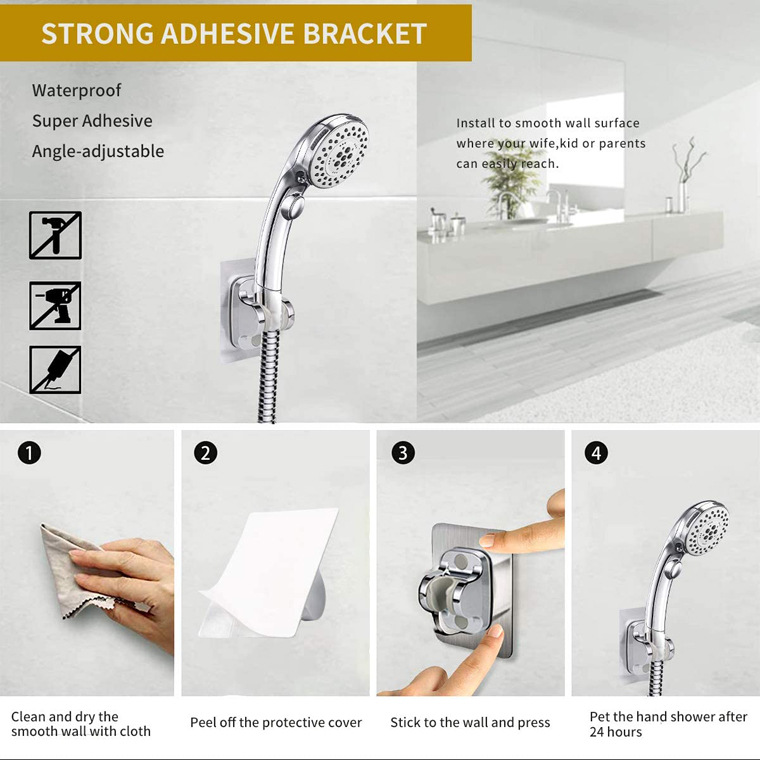 STRONG ADHESIVE BRACKET

Waterproof
Super Adhesive
Angle-adjustable

Install to smooth wall surface where your wife,kid or parents can easily reach.

1

Clean and dry the smooth wall with cloth

2

Peel off the protective cover

3

Stick to the wall and press

4

Pet the hand shower after 24 hours