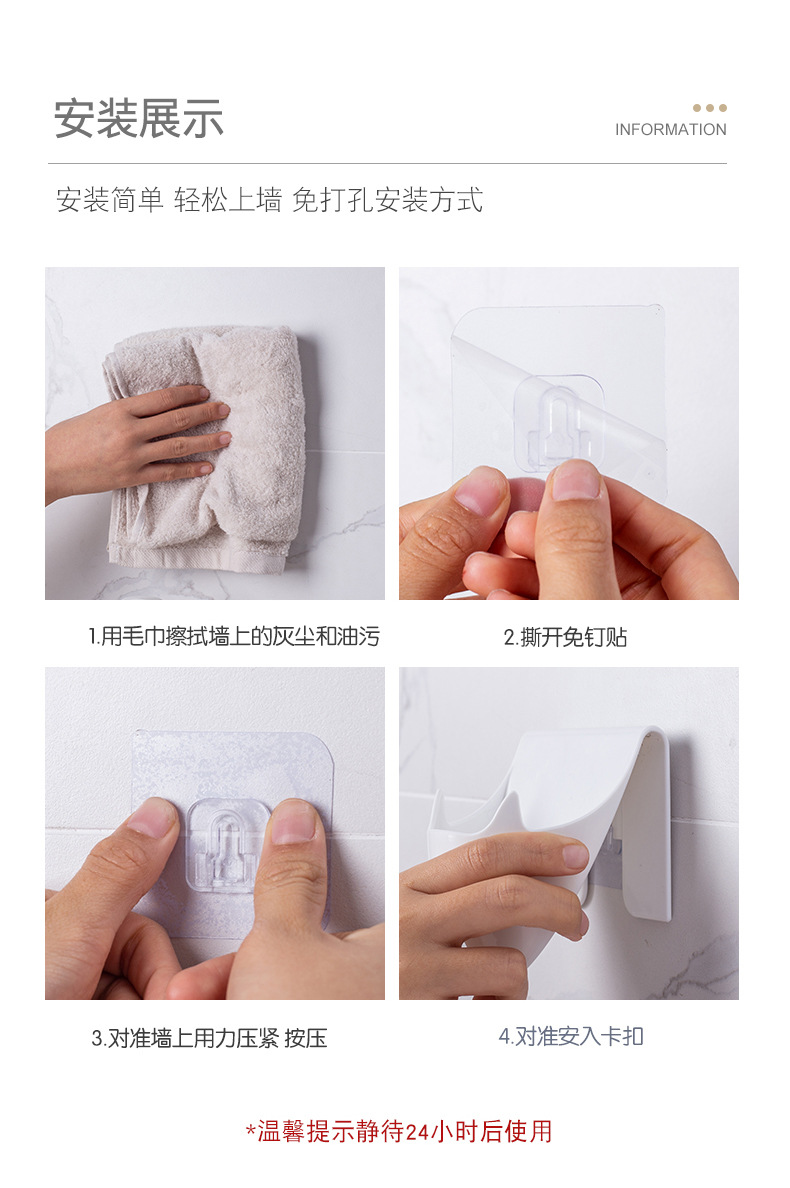 安装展示

INFORMATION

安装简单 轻松上墙 免打孔安装方式

1.用毛巾擦拭墙上的灰尘和油污

2.撕开免钉贴

3.对准墙上用力压紧 按压

4.对准安入卡扣

*温馨提示静待24小时后使用