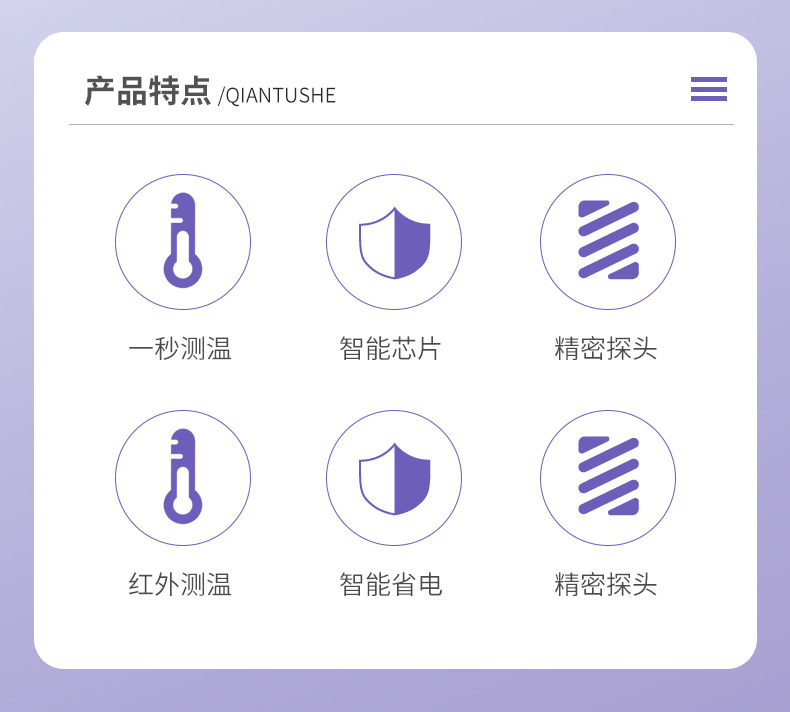 产品特点 /QIANTUSHE

一秒测温

智能芯片

精密探头

红外测温

智能省电

精密探头