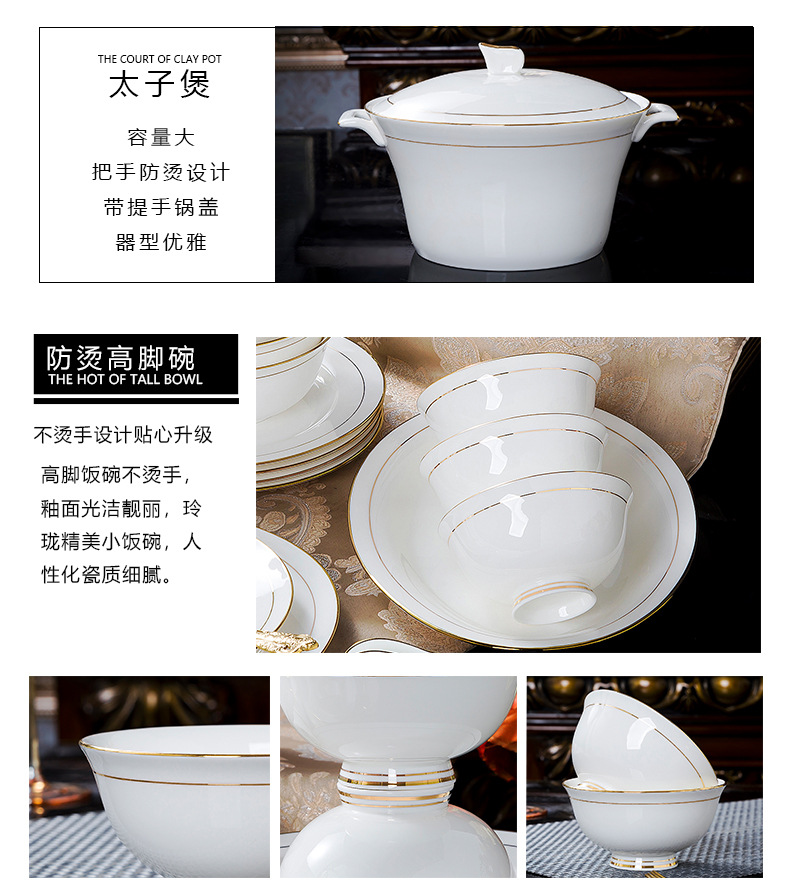 THE COURT OF CLAY POT
太子煲

容量大
把手防烫设计
带提手锅盖
器型优雅

防烫高脚碗
THE HOT OF TALL BOWL

不烫手设计贴心升级

高脚饭碗不烫手，釉面光洁靓丽，玲珑精美小饭碗，人性化瓷质细腻。