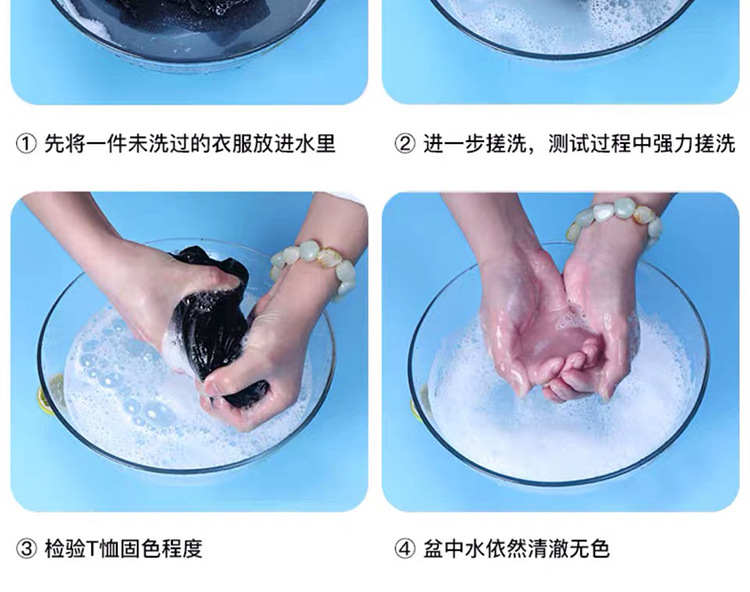 ① 先将一件未洗过的衣服放进水里

② 进一步搓洗，测试过程中强力搓洗

③ 检验T恤固色程度

④ 盆中水依然清澈无色