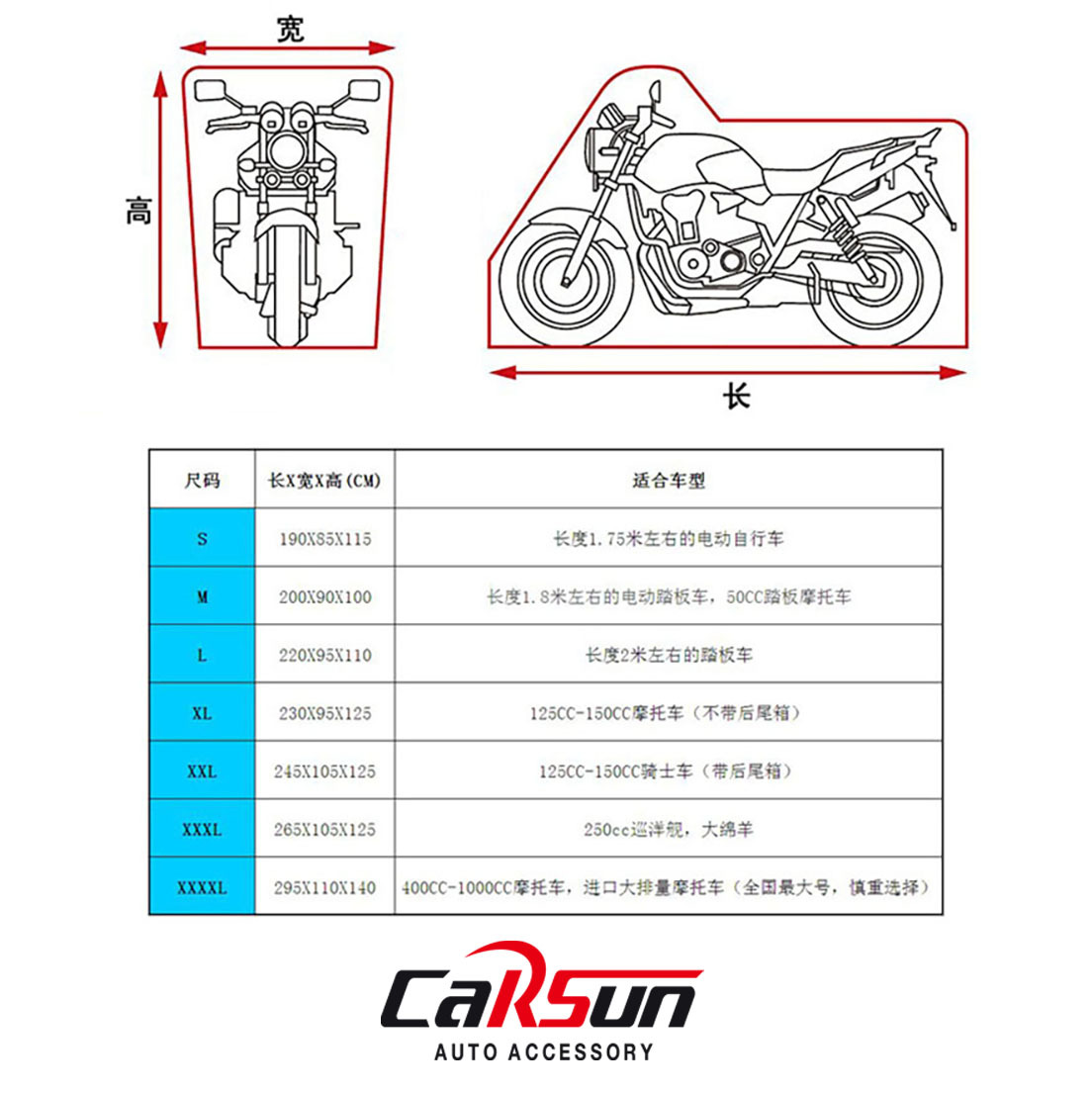 宽

高

长

| 尺码 | 长X宽X高(CM) | 适合车型 |
|---|---|---|
| S | 190X85X115 | 长度1.75米左右的电动自行车 |
| M | 200X90X100 | 长度1.8米左右的电动踏板车，50CC踏板摩托车 |
| L | 220X95X110 | 长度2米左右的踏板车 |
| XL | 230X95X125 | 125CC-150CC摩托车（不带后尾箱） |
| XXL | 245X105X125 | 125CC-150CC骑士车（带后尾箱） |
| XXXL | 265X105X125 | 250cc巡洋舰，大绵羊 |
| XXXXL | 295X110X140 | 400CC-1000CC摩托车，进口大排量摩托车（全国最大号，慎重选择） |

CaRSun
AUTO ACCESSORY