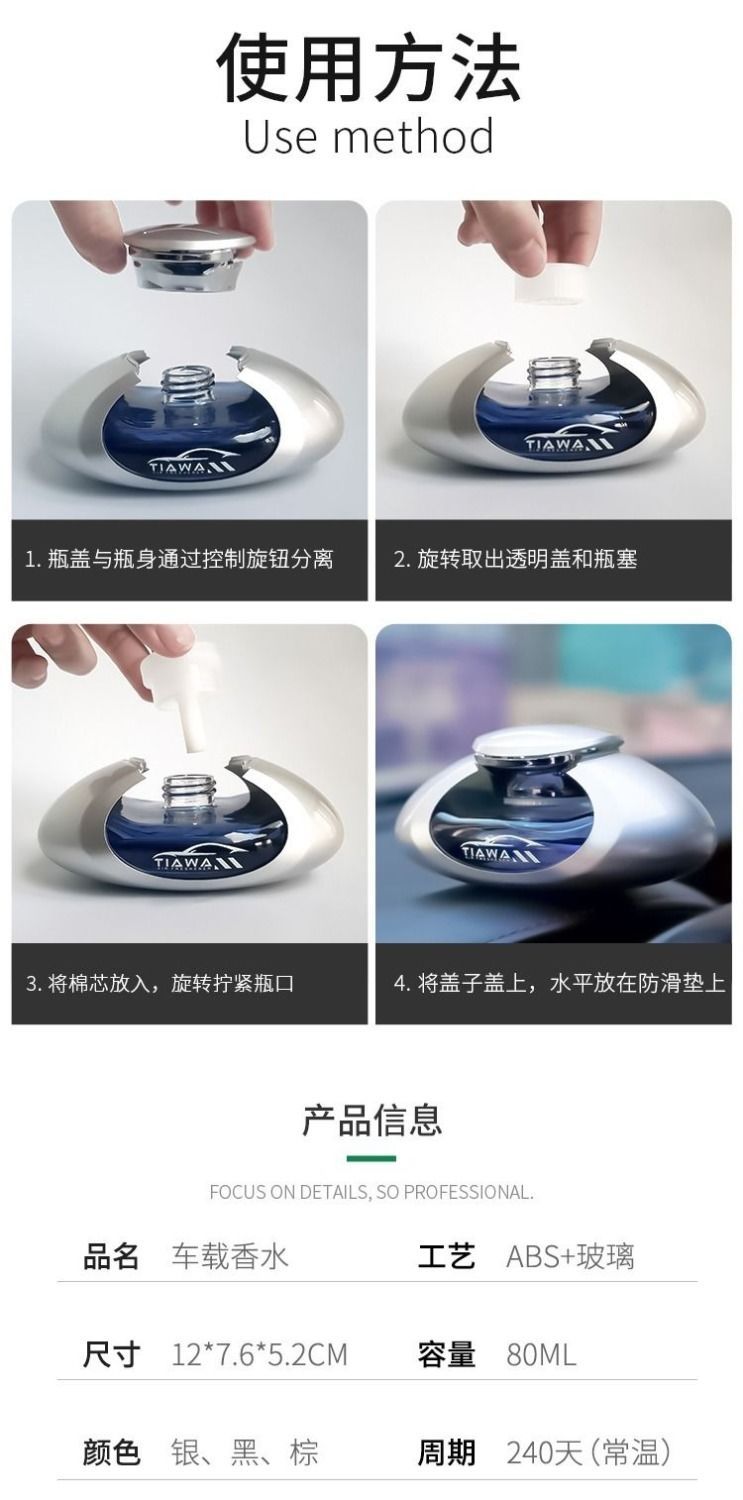 使用方法
Use method

TIAWA

1. 瓶盖与瓶身通过控制旋钮分离

TIAWA

2. 旋转取出透明盖和瓶塞

TIAWA

3. 将棉芯放入，旋转拧紧瓶口

TIAWA

4. 将盖子盖上，水平放在防滑垫上

产品信息

FOCUS ON DETAILS, SO PROFESSIONAL.

| 品名 | 车载香水 | 工艺 | ABS+玻璃 |
|---|---|---|---|
| 尺寸 | 12*7.6*5.2CM | 容量 | 80ML |
| 颜色 | 银、黑、棕 | 周期 | 240天（常温） |