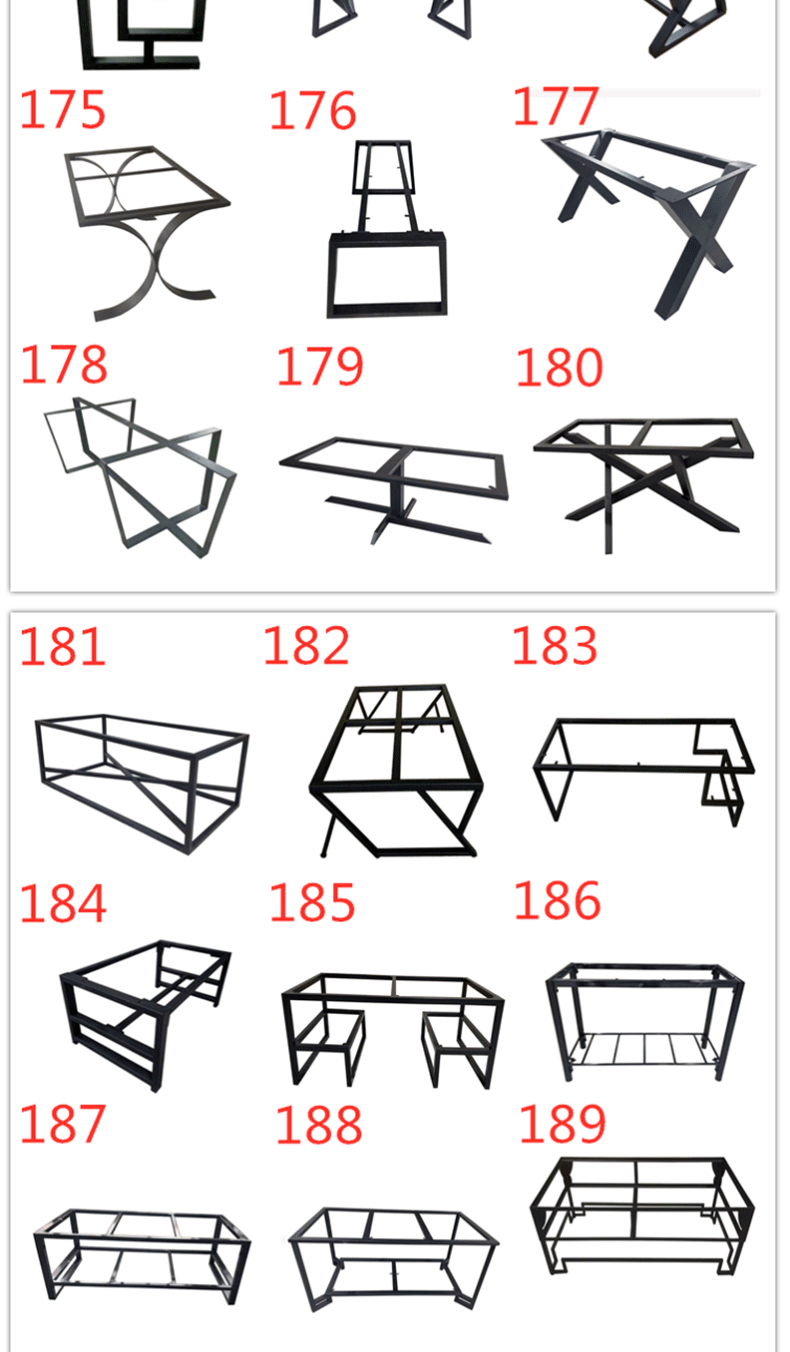 175
176
177
178
179
180

181
182
183
184
185
186
187
188
189