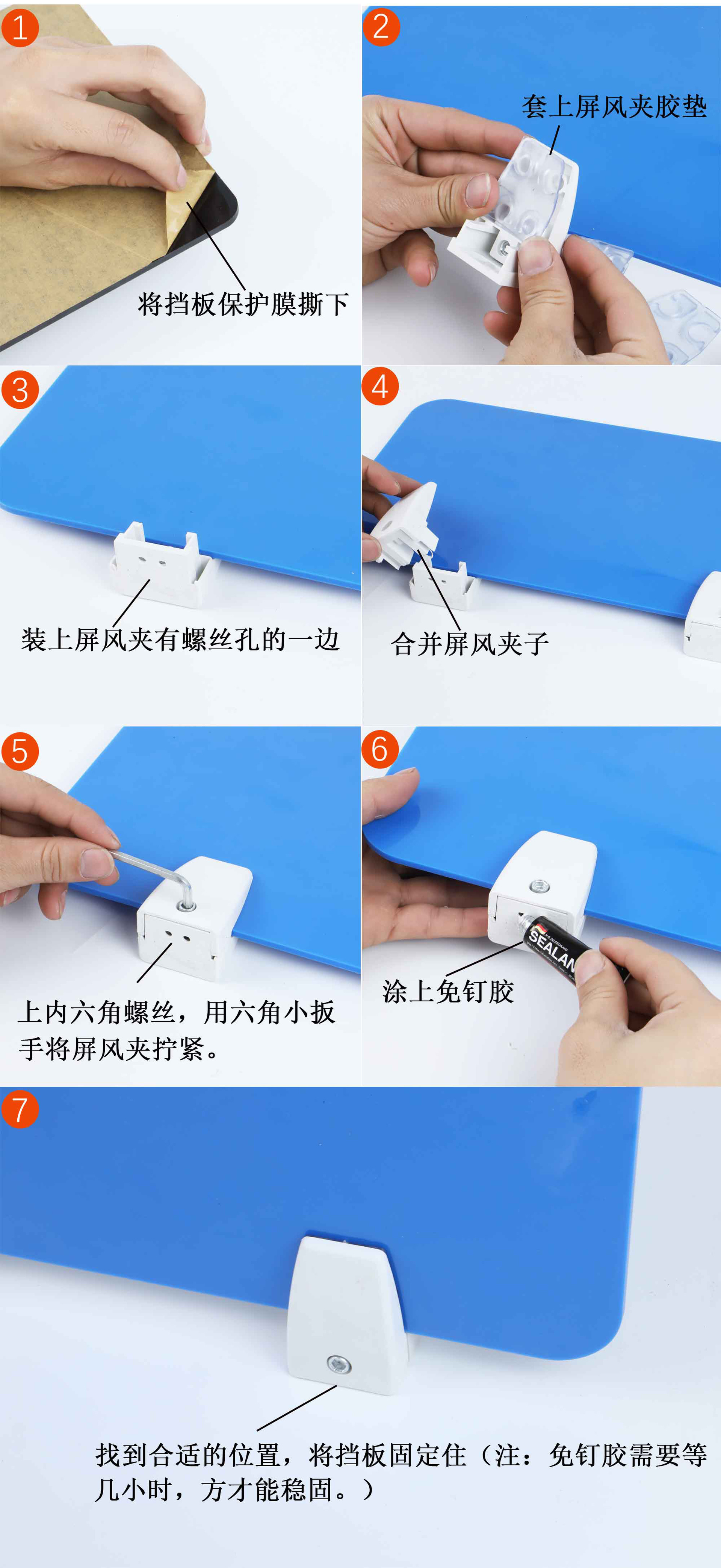 1
将挡板保护膜撕下

2
套上屏风夹胶垫

3
装上屏风夹有螺丝孔的一边

4
合并屏风夹子

5
上内六角螺丝，用六角小扳手将屏风夹拧紧。

6
SEALAN
涂上免钉胶

7
找到合适的位置，将挡板固定住（注：免钉胶需要等几小时，方才能稳固。）