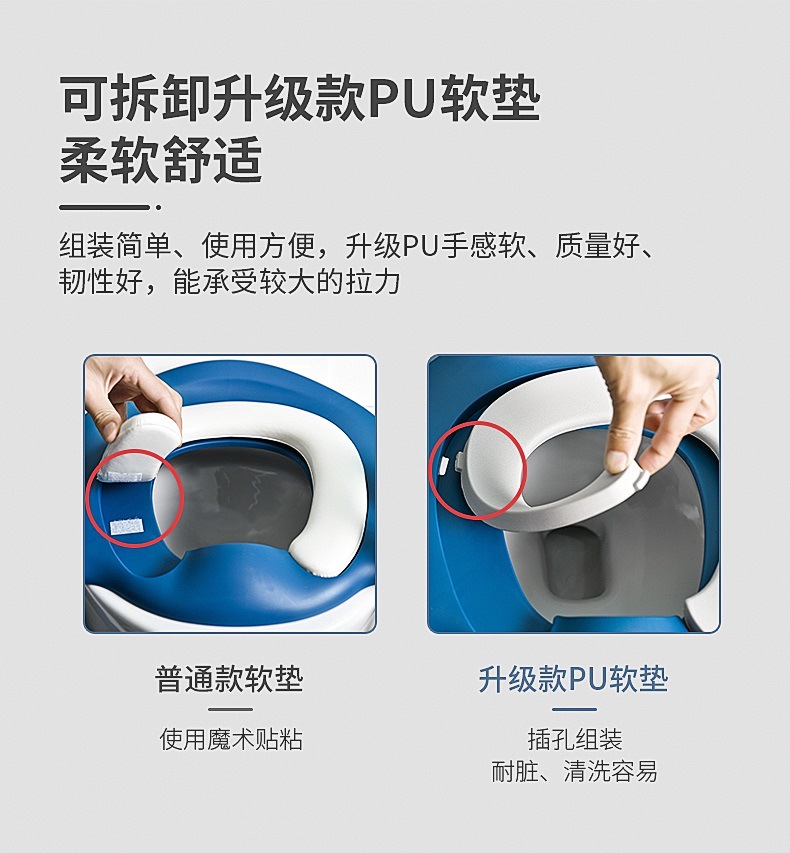 可拆卸升级款PU软垫
柔软舒适

组装简单、使用方便，升级PU手感软、质量好、韧性好，能承受较大的拉力

普通款软垫

使用魔术贴粘

升级款PU软垫

插孔组装
耐脏、清洗容易