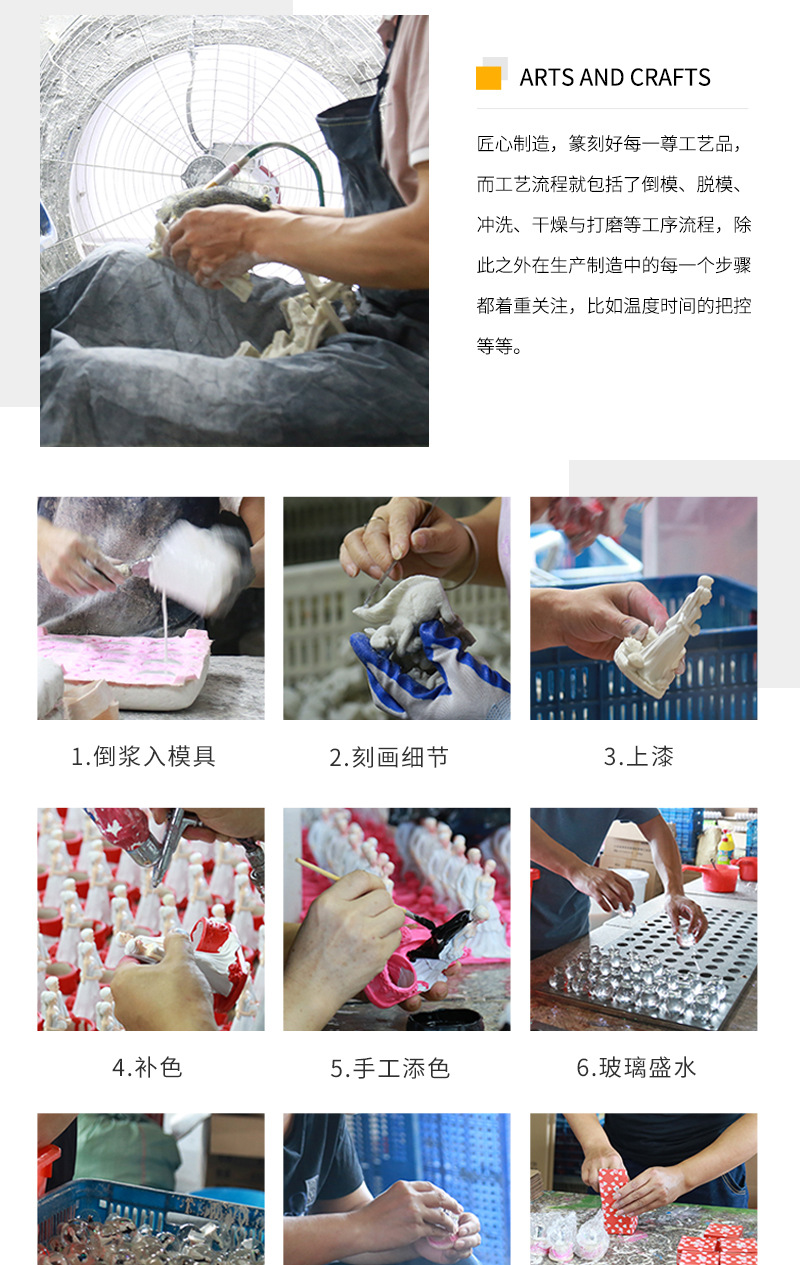 ARTS AND CRAFTS

匠心制造，篆刻好每一尊工艺品，而工艺流程就包括了倒模、脱模、冲洗、干燥与打磨等工序流程，除此之外在生产制造中的每一个步骤都着重关注，比如温度时间的把控等等。

1.倒浆入模具

2.刻画细节

3.上漆

4.补色

5.手工添色

6.玻璃盛水