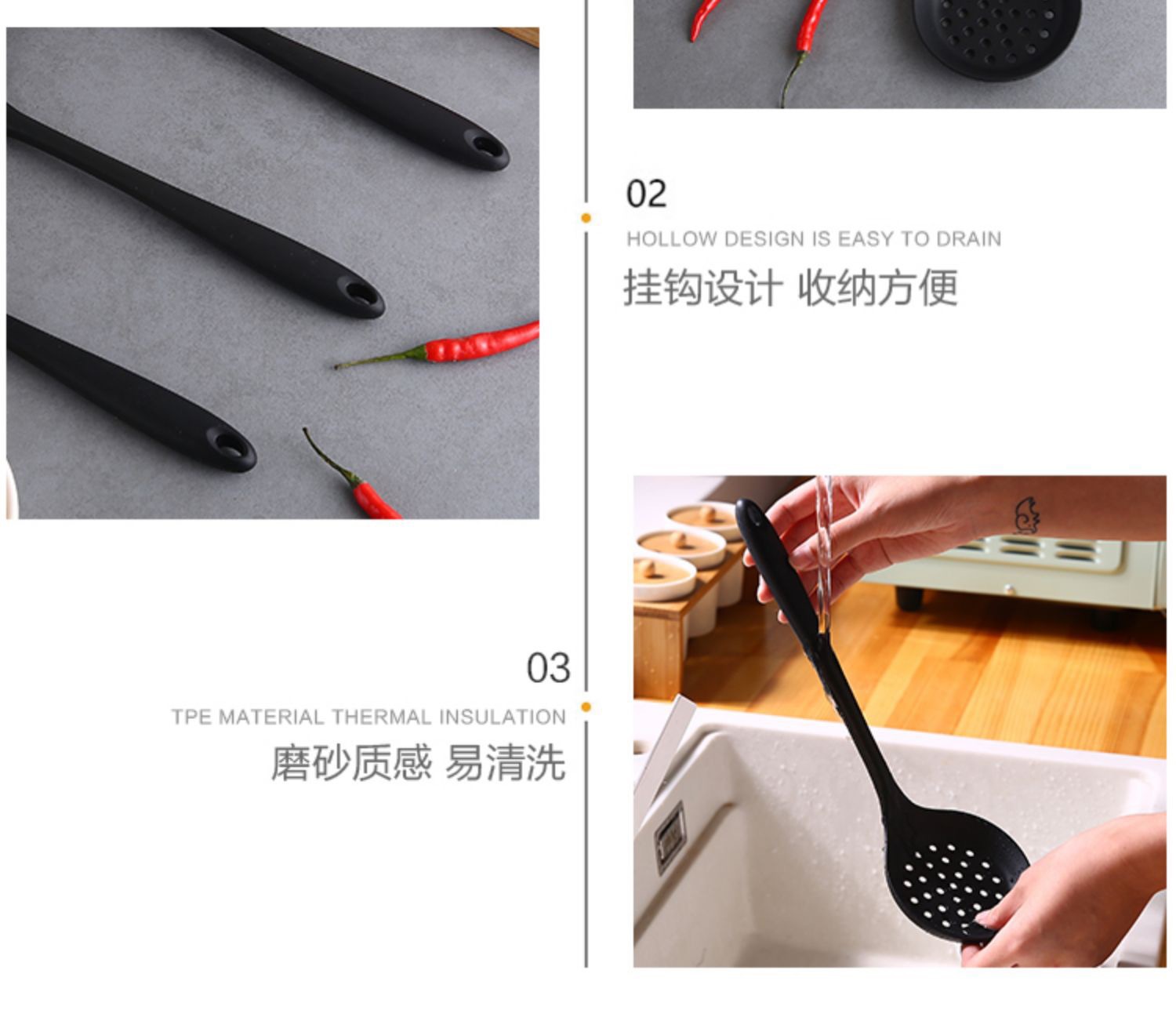 02

HOLLOW DESIGN IS EASY TO DRAIN

挂钩设计 收纳方便

03

TPE MATERIAL THERMAL INSULATION

磨砂质感 易清洗