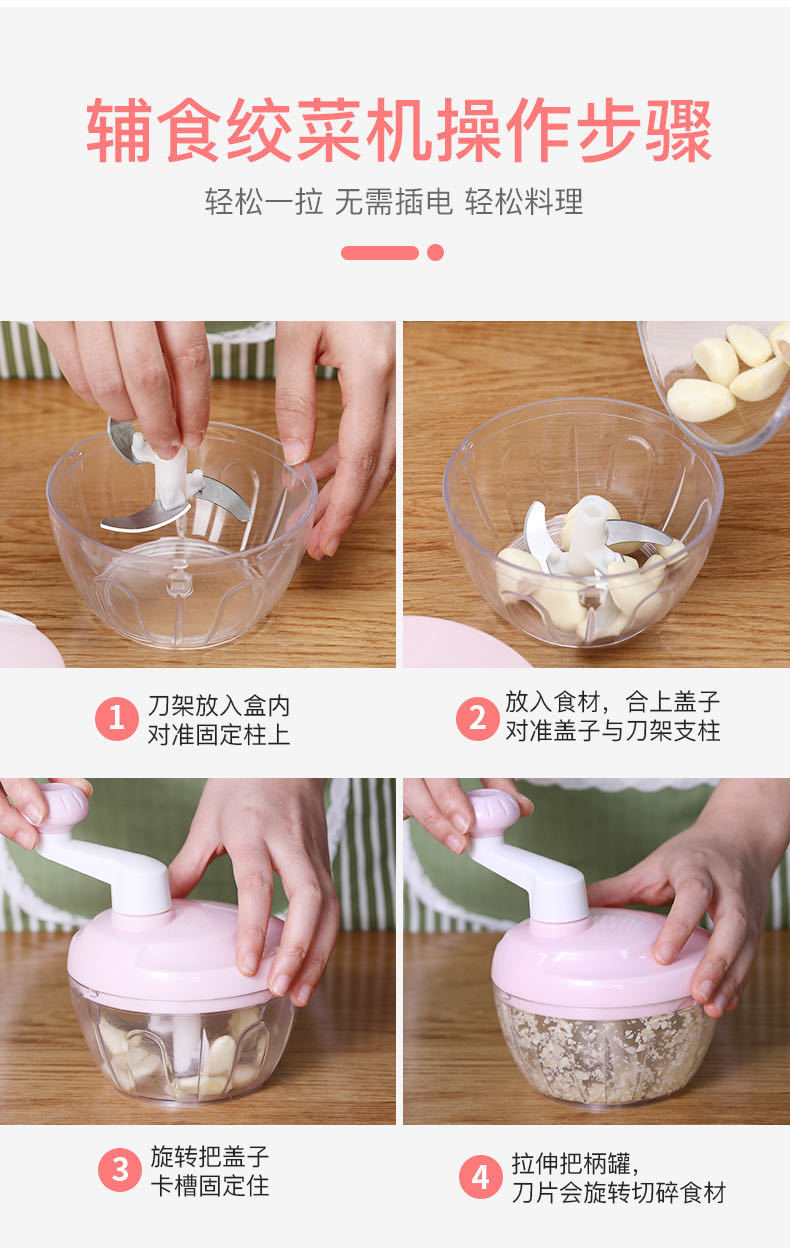 辅食绞菜机操作步骤

轻松一拉 无需插电 轻松料理

1 刀架放入盒内
对准固定柱上

2 放入食材，合上盖子
对准盖子与刀架支柱

3 旋转把盖子
卡槽固定住

4 拉伸把柄罐，
刀片会旋转切碎食材