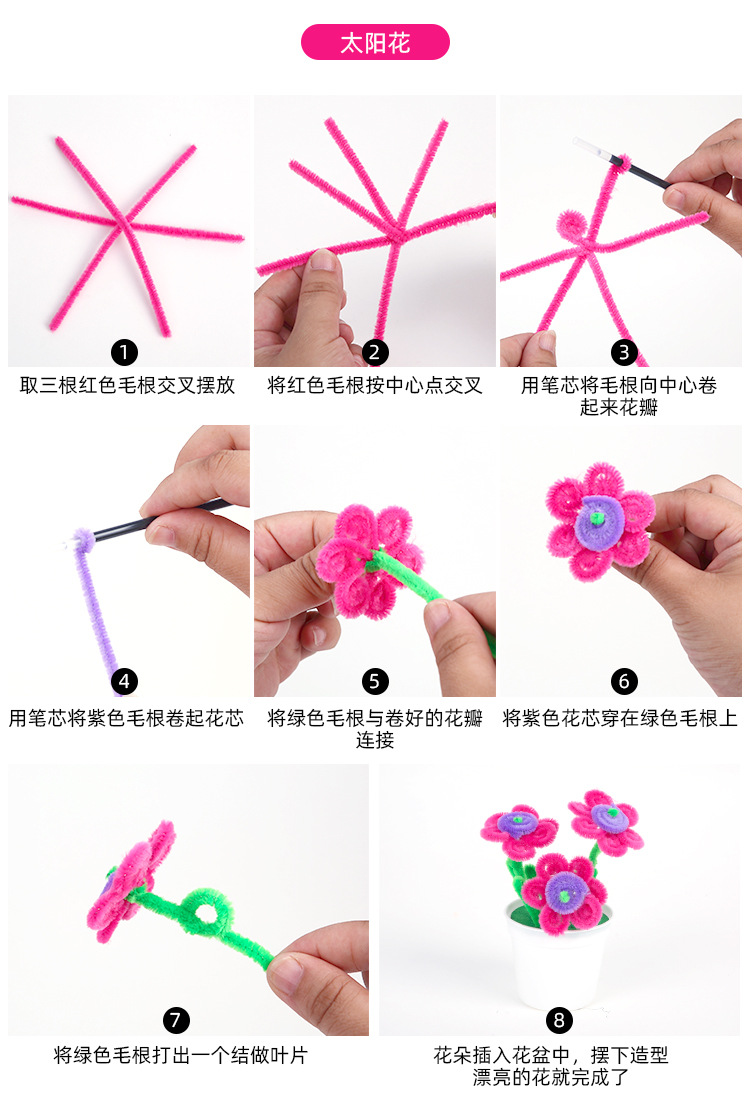 太阳花

1
取三根红色毛根交叉摆放

2
将红色毛根按中心点交叉

3
用笔芯将毛根向中心卷起来花瓣

4
用笔芯将紫色毛根卷起花芯

5
将绿色毛根与卷好的花瓣连接

6
将紫色花芯穿在绿色毛根上

7
将绿色毛根打出一个结做叶片

8
花朵插入花盆中，摆下造型漂亮的花就完成了