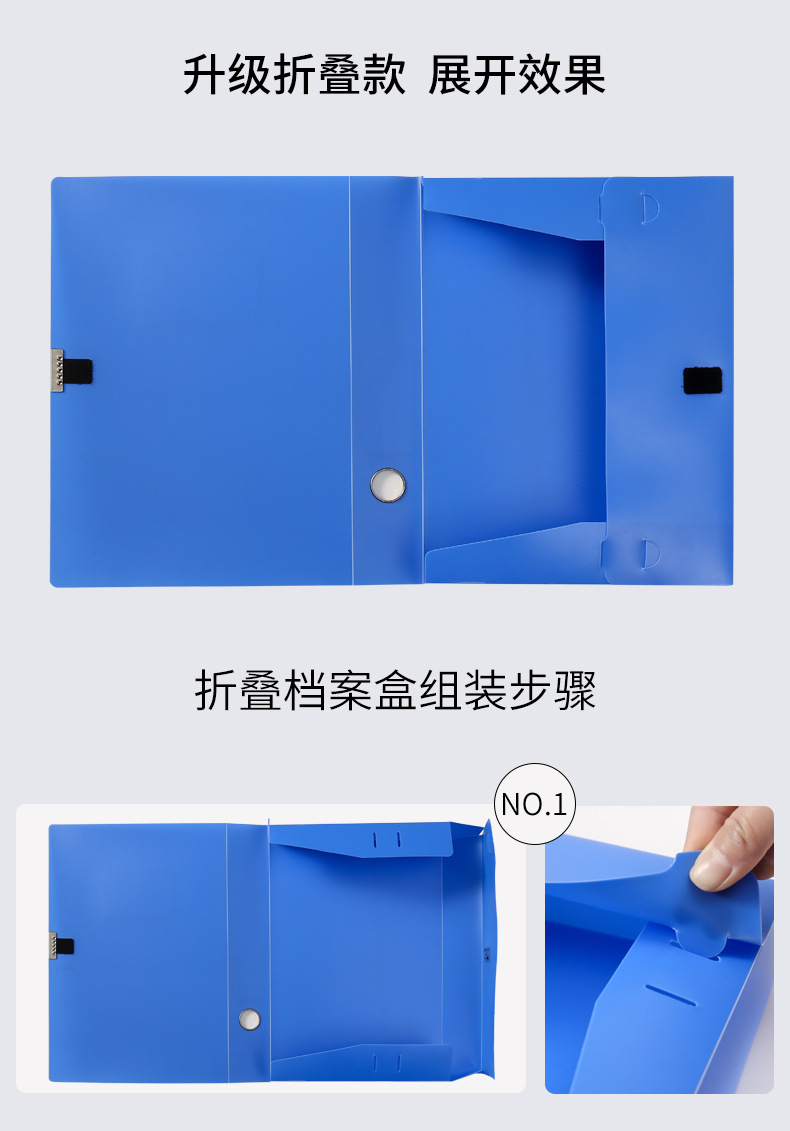 升级折叠款 展开效果

折叠档案盒组装步骤

NO.1