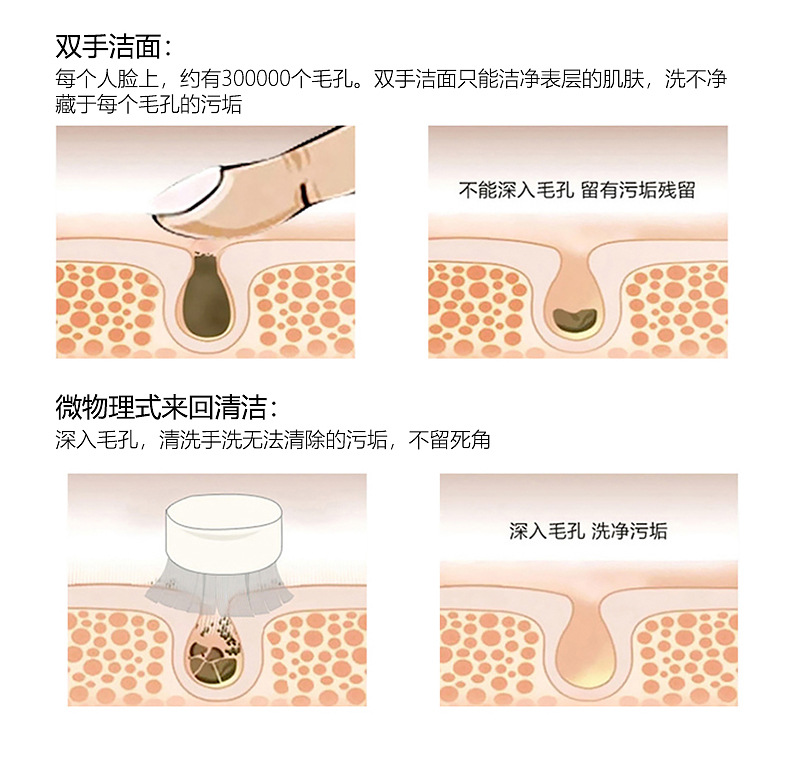 双手洁面：
每个人脸上，约有300000个毛孔。双手洁面只能洁净表层的肌肤，洗不净藏于每个毛孔的污垢

不能深入毛孔 留有污垢残留

微物理式来回清洁：
深入毛孔，清洗手洗无法清除的污垢，不留死角

深入毛孔 洗净污垢